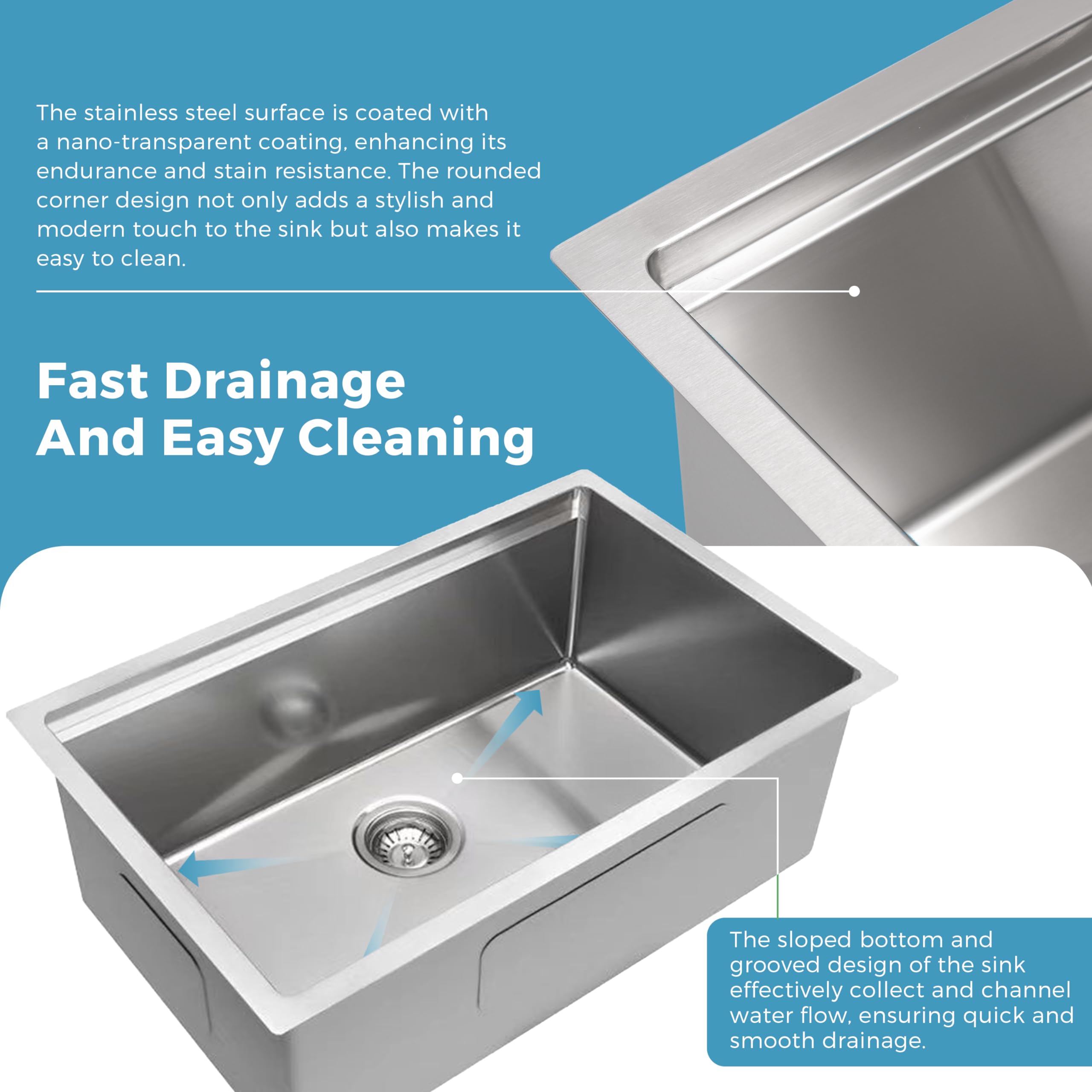 The stainless steel surface is coated with a nano-transparent coating, enhancing its endurance and stain resistance. The rounded corner design not only adds a stylish and modern touch to the sink but also makes it easy to clean.

Fast Drainage And Easy Cleaning

The sloped bottom and grooved design of the sink effectively collect and channel water flow, ensuring quick and smooth drainage.