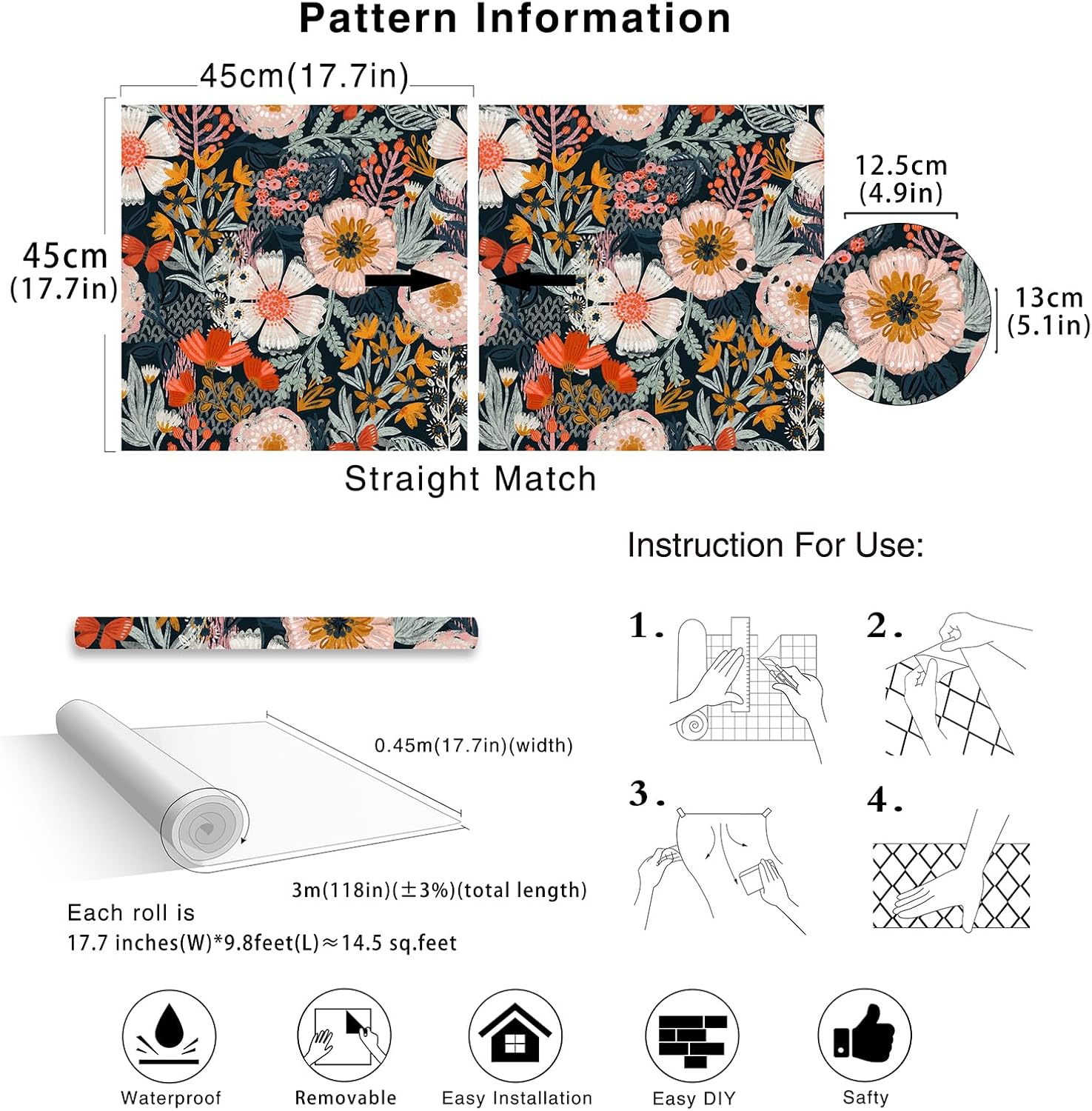 Pattern Information

45cm(17.7in)

45cm
(17.7in)

12.5cm
(4.9in)

13cm
(5.1in)

Straight Match

Instruction For Use:

1.

2.

3.

4.

0.45m(17.7in)(width)

3m(118in)(±3%)(total length)

Each roll is
17.7 inches(W)*9.8feet(L)≈14.5 sq.feet

Waterproof

Removable

Easy Installation

Easy DIY

Safty