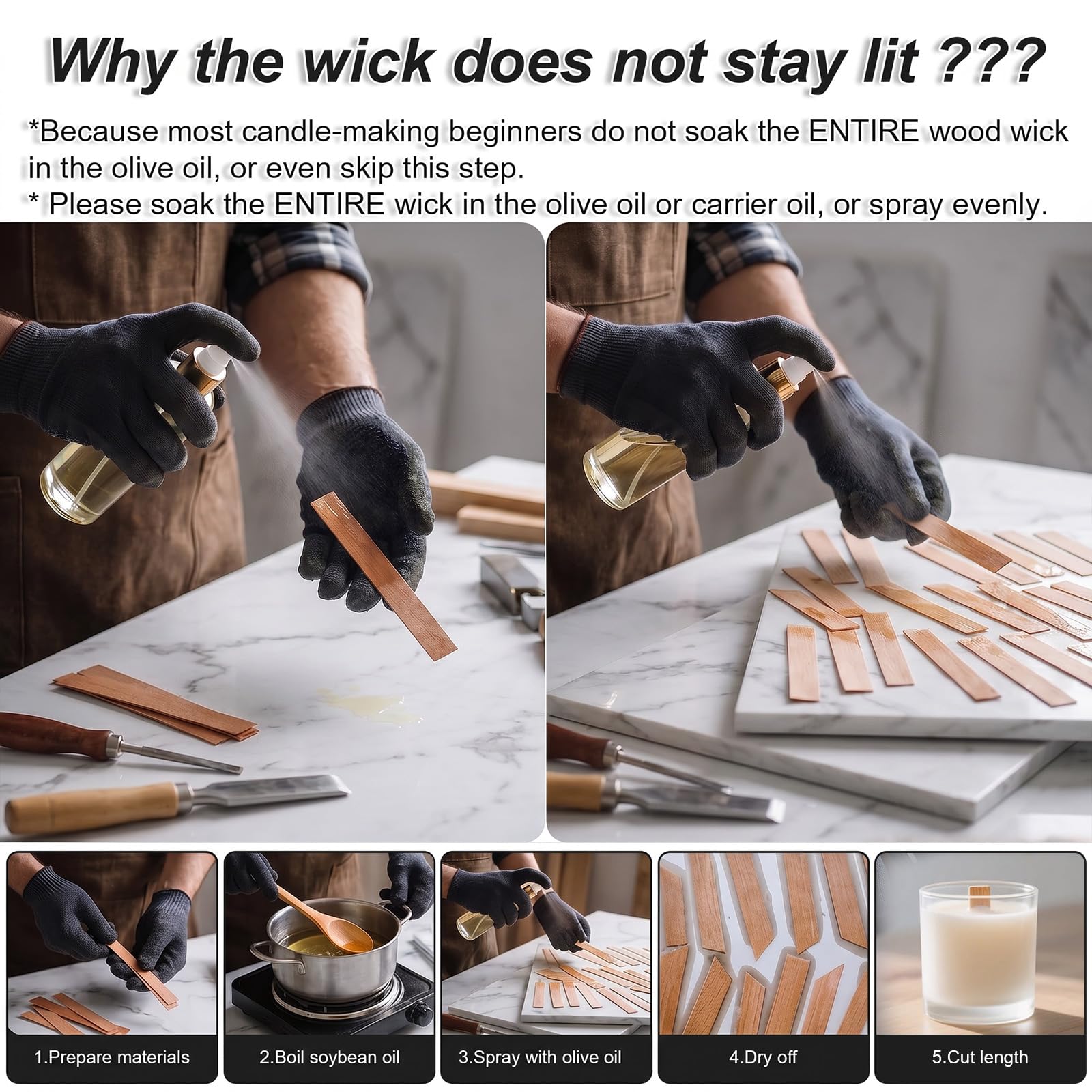 Why the wick does not stay lit ???

*Because most candle-making beginners do not soak the ENTIRE wood wick in the olive oil, or even skip this step.

* Please soak the ENTIRE wick in the olive oil or carrier oil, or spray evenly.

1.Prepare materials

2.Boil soybean oil

3.Spray with olive oil

4.Dry off

5.Cut length