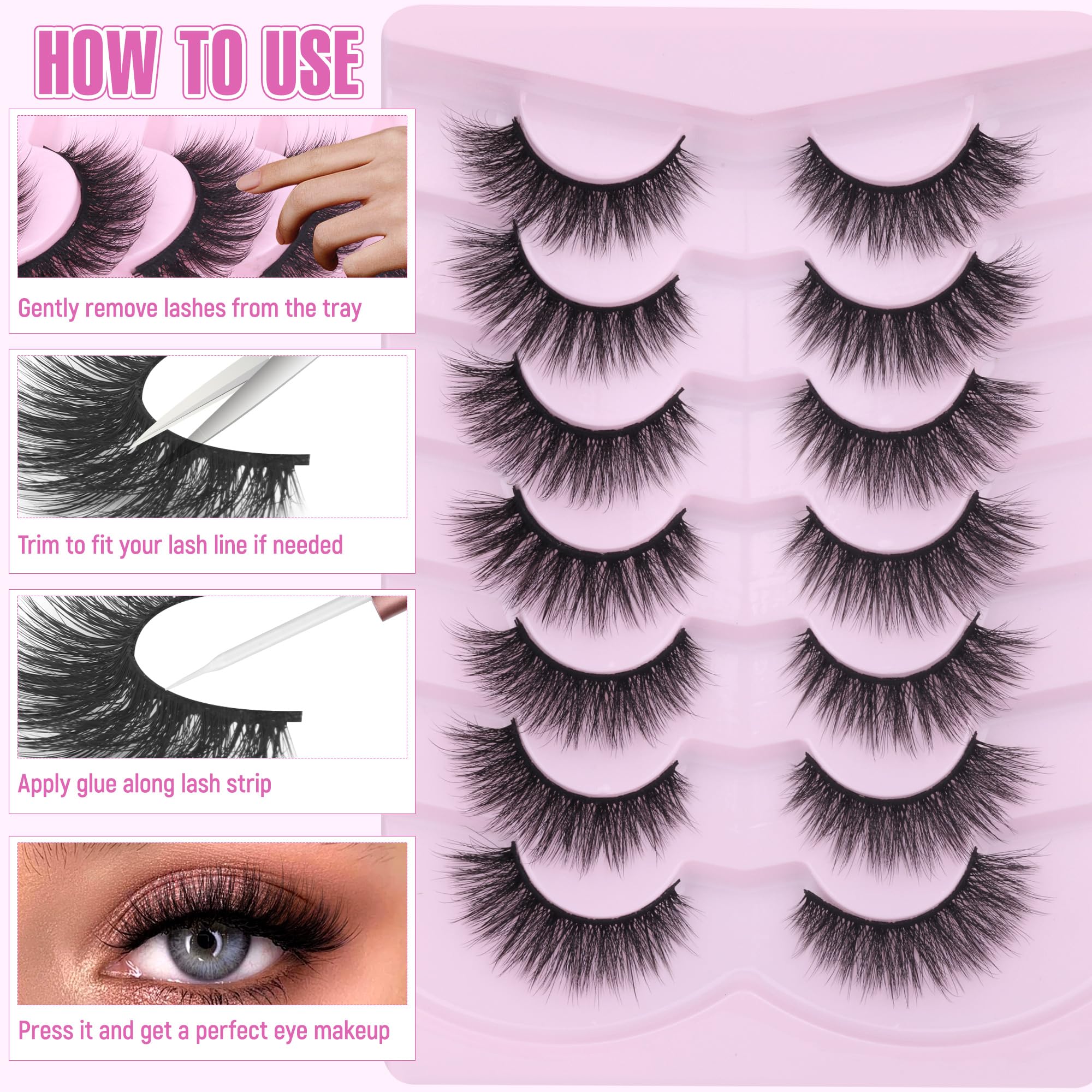 HOW TO USE

Gently remove lashes from the tray

Trim to fit your lash line if needed

Apply glue along lash strip

Press it and get a perfect eye makeup