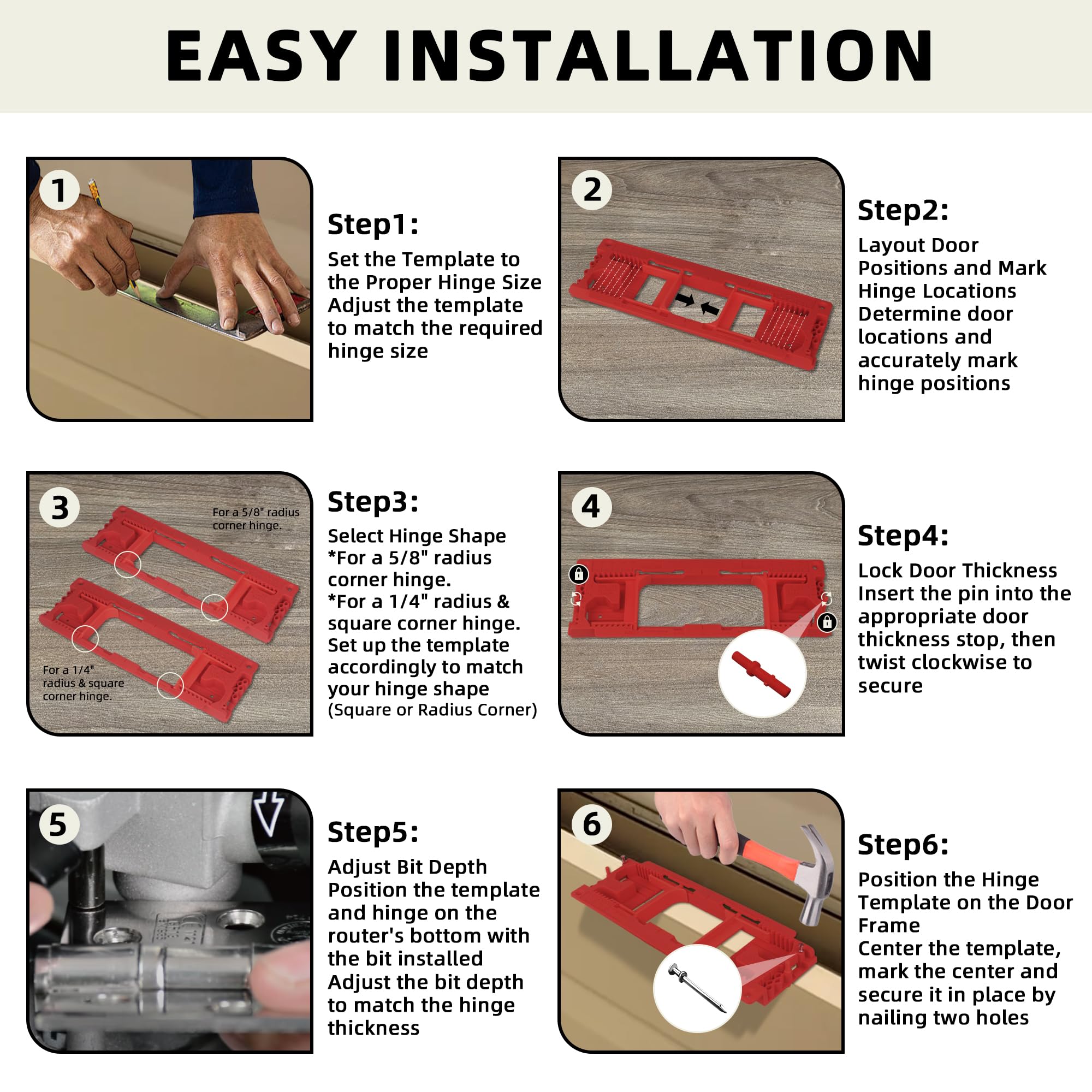 EASY INSTALLATION

1

Step1:
Set the Template to the Proper Hinge Size
Adjust the template to match the required hinge size

2

Step2:
Layout Door Positions and Mark Hinge Locations
Determine door locations and accurately mark hinge positions

3

For a 5/8" radius corner hinge.

For a 1/4" radius & square corner hinge.

Step3:
Select Hinge Shape
*For a 5/8" radius corner hinge.
*For a 1/4" radius & square corner hinge.
Set up the template accordingly to match your hinge shape
(Square or Radius Corner)

4

Step4:
Lock Door Thickness
Insert the pin into the appropriate door thickness stop, then twist clockwise to secure

5

Step5:
Adjust Bit Depth
Position the template and hinge on the router's bottom with the bit installed
Adjust the bit depth to match the hinge thickness

6

Step6:
Position the Hinge Template on the Door Frame
Center the template, mark the center and secure it in place by nailing two holes