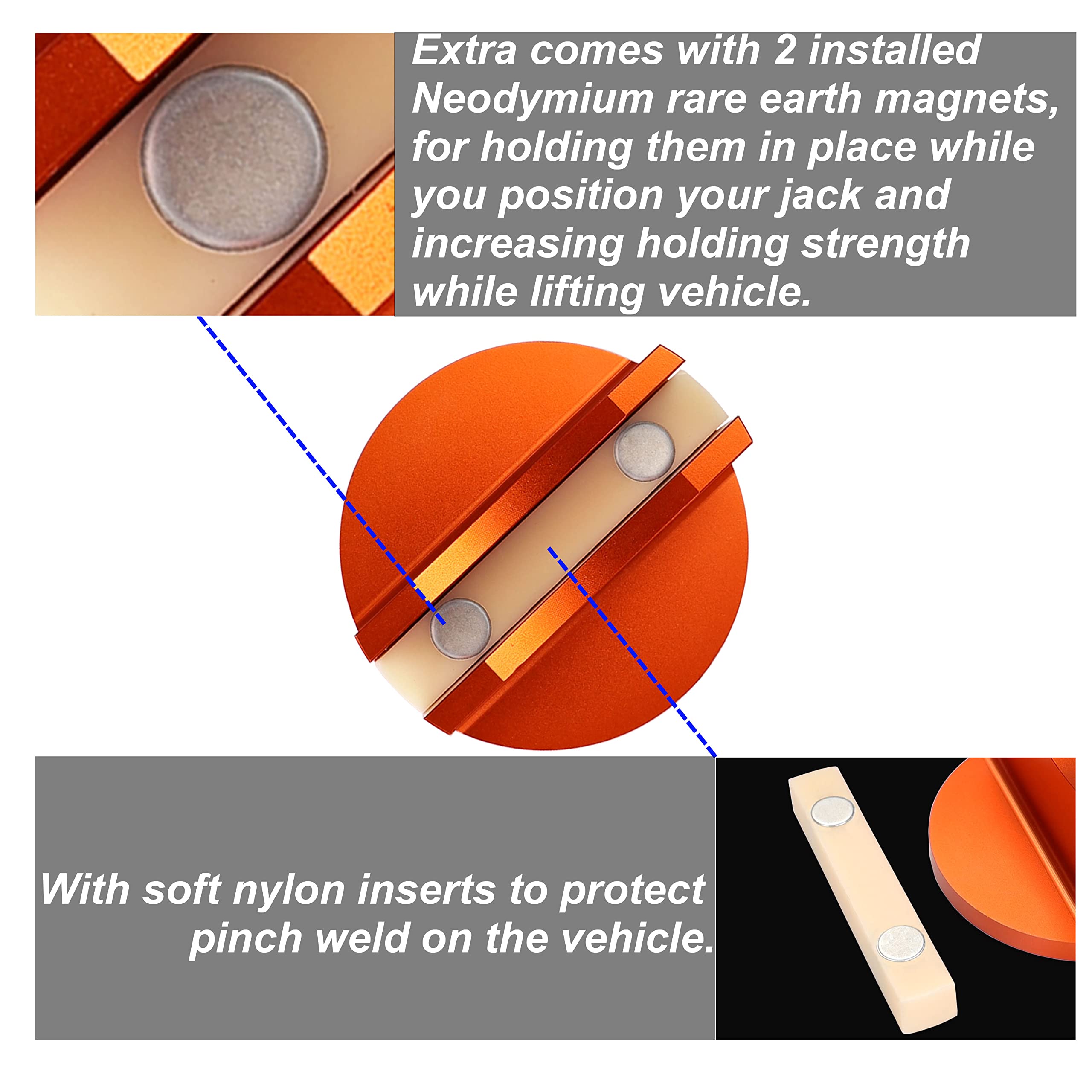 Extra comes with 2 installed Neodymium rare earth magnets, for holding them in place while you position your jack and increasing holding strength while lifting vehicle.

With soft nylon inserts to protect pinch weld on the vehicle.