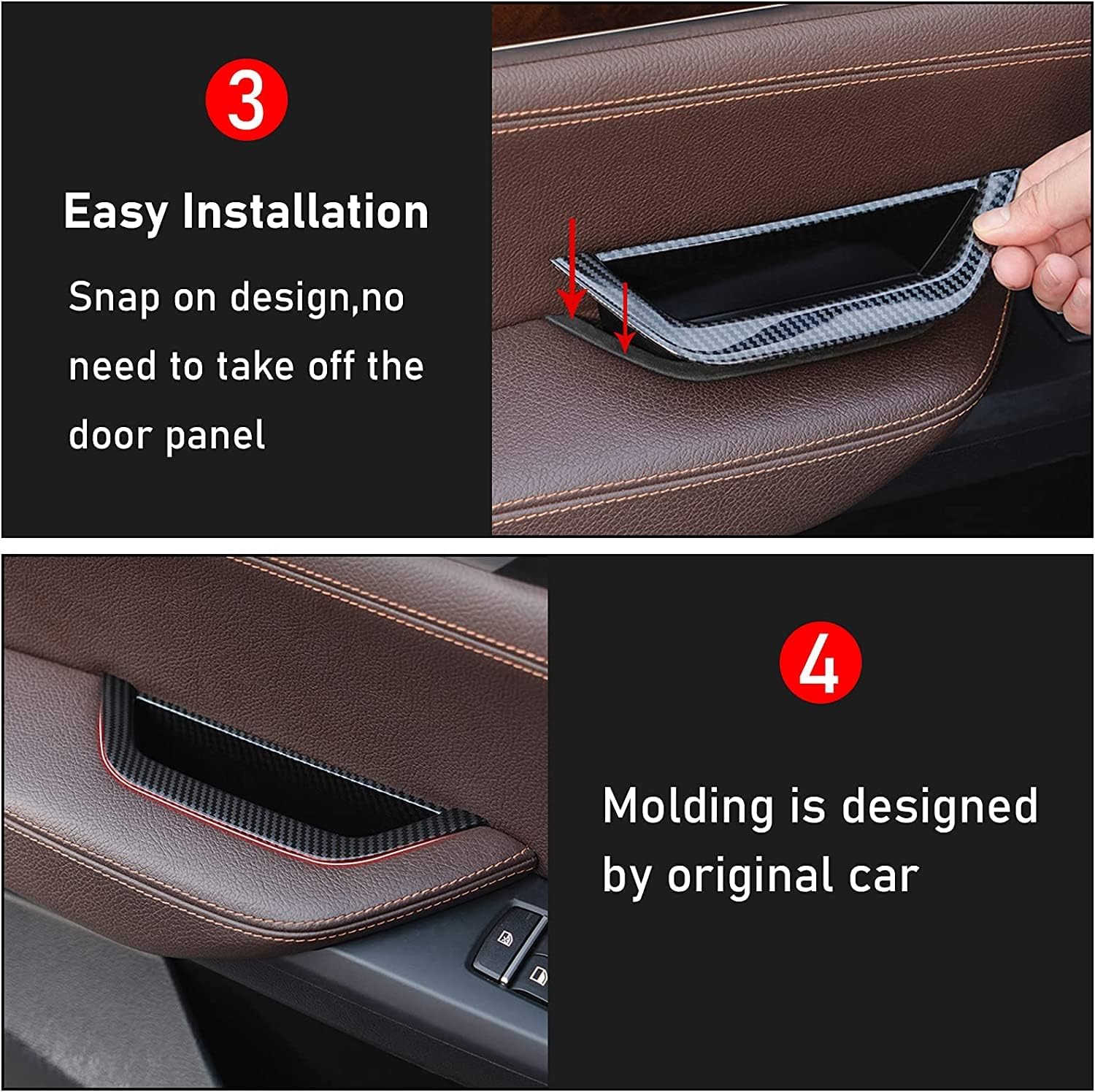 3

Easy Installation

Snap on design,no need to take off the door panel

4

Molding is designed by original car