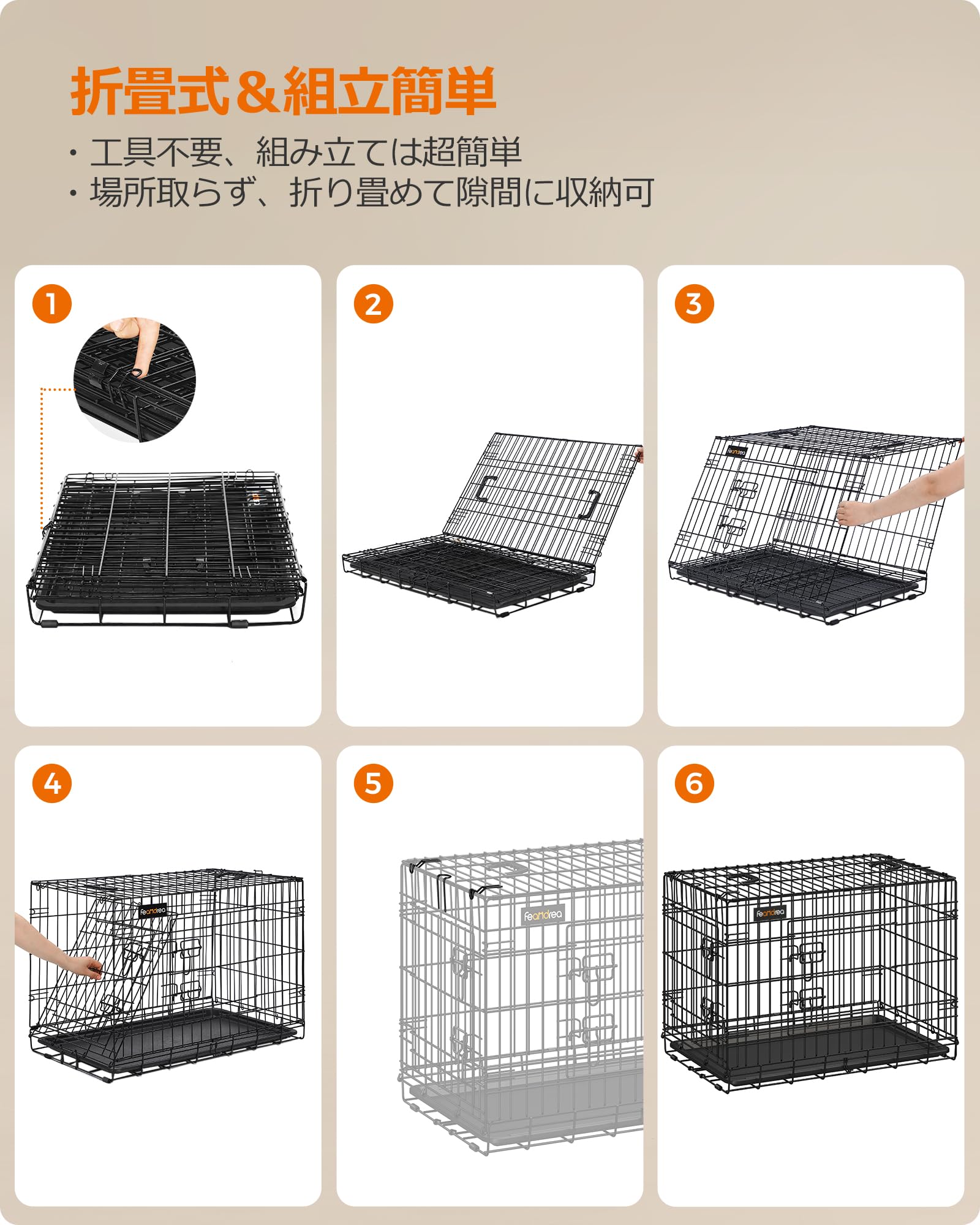 折畳式＆組立簡単

・工具不要、組み立ては超簡単
・場所取らず、折り畳めて隙間に収納可

1

2

3
Feandrea

4
Feandrea

5
Feandrea

6
Feandrea