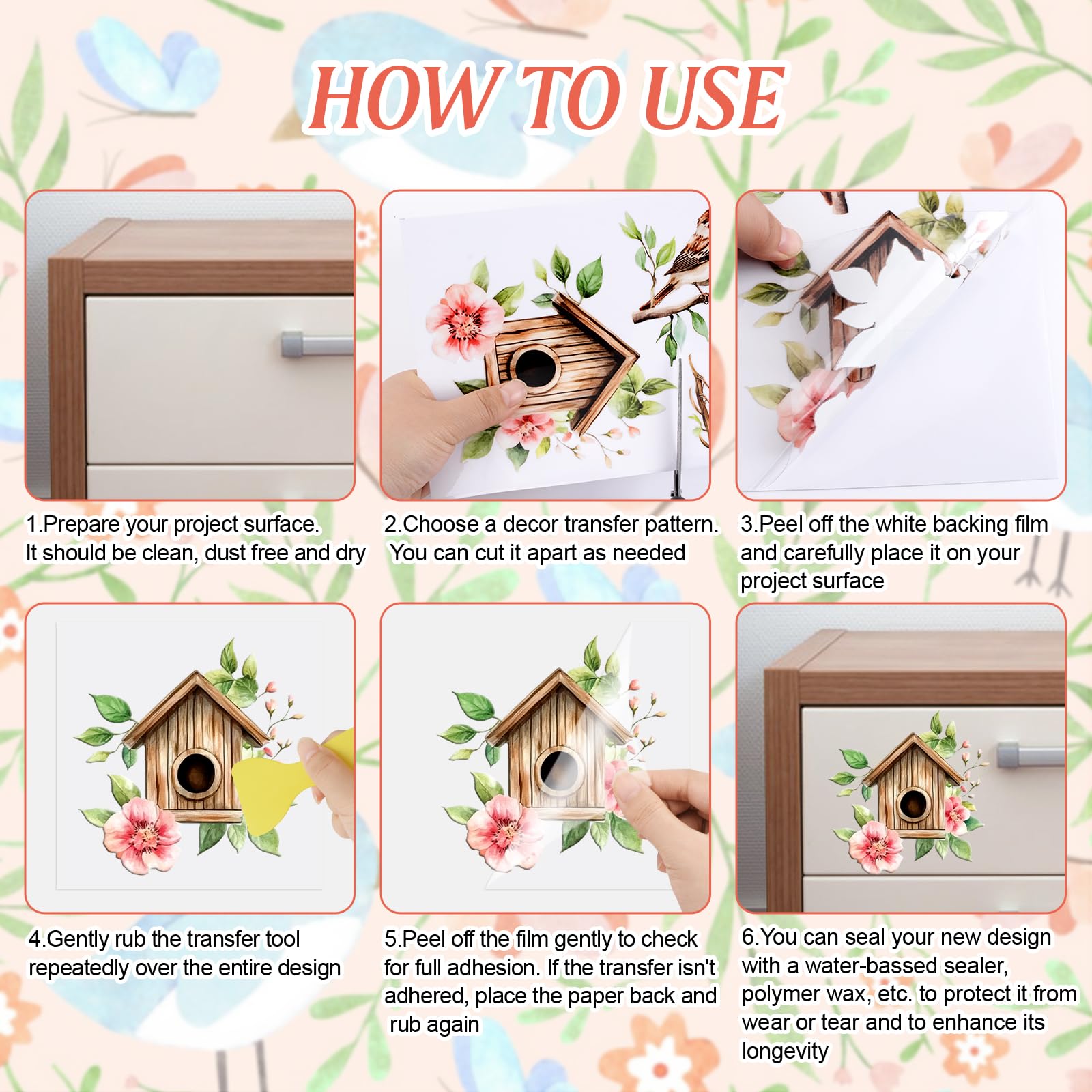 HOW TO USE

1.Prepare your project surface. It should be clean, dust free and dry

2.Choose a decor transfer pattern. You can cut it apart as needed

3.Peel off the white backing film and carefully place it on your project surface

4.Gently rub the transfer tool repeatedly over the entire design

5.Peel off the film gently to check for full adhesion. If the transfer isn't adhered, place the paper back and rub again

6.You can seal your new design with a water-bassed sealer, polymer wax, etc. to protect it from wear or tear and to enhance its longevity