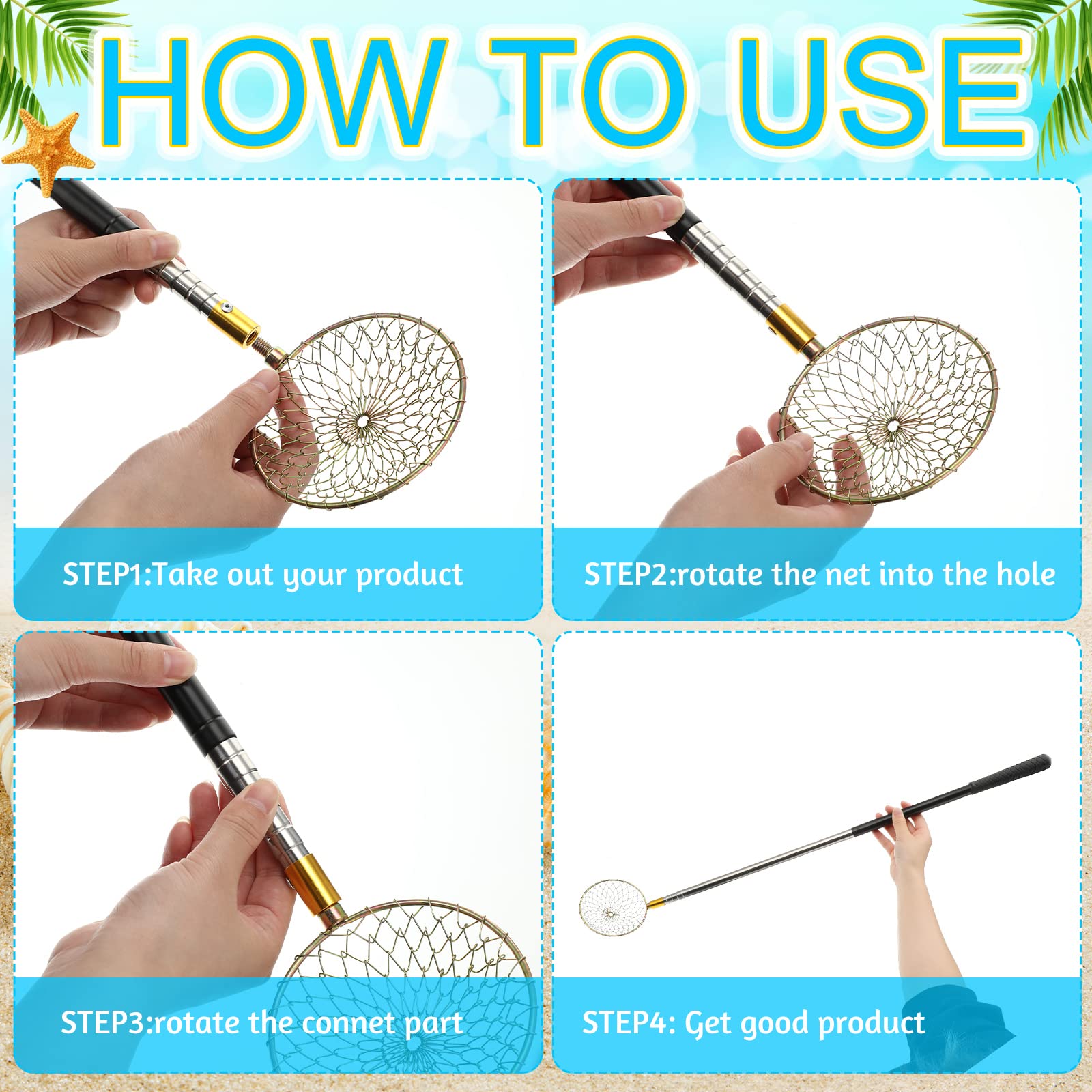 HOW TO USE

STEP1:Take out your product

STEP2:rotate the net into the hole

STEP3:rotate the connet part

STEP4: Get good product