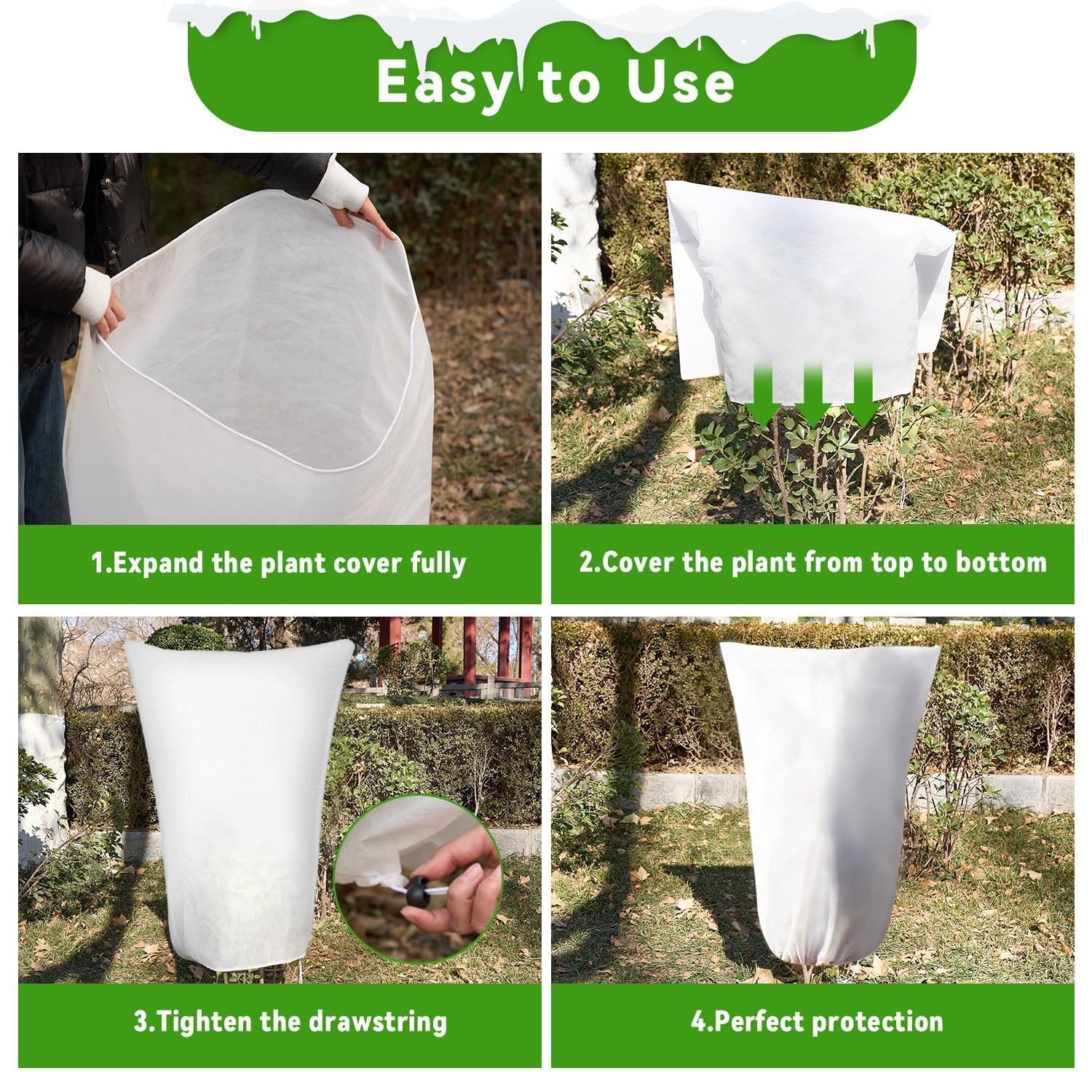 Easy to Use

1.Expand the plant cover fully

2.Cover the plant from top to bottom

3.Tighten the drawstring

4.Perfect protection