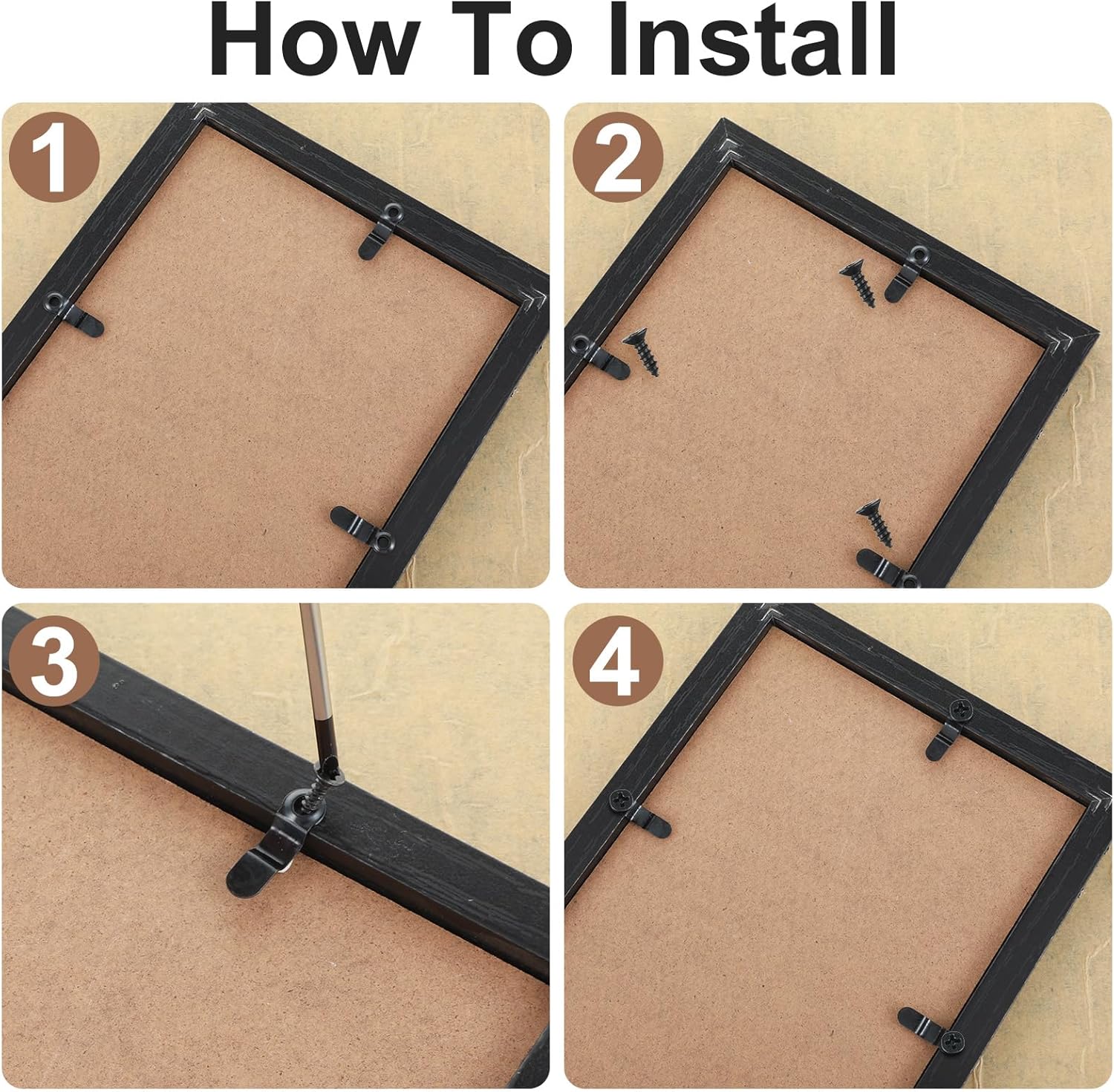 How To Install

1

2

3

4