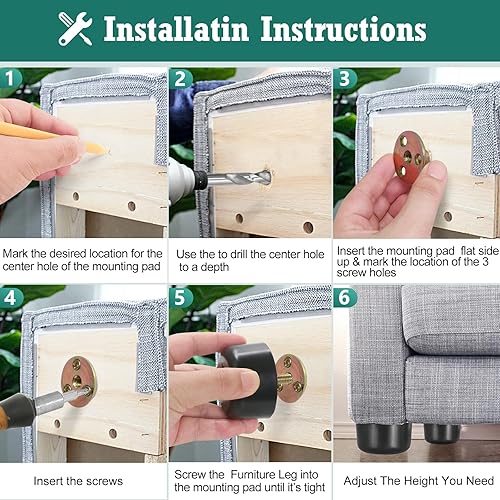 Installatin Instructions

1

Mark the desired location for the center hole of the mounting pad

2

Use the to drill the center hole to a depth

3

Insert the mounting pad flat side up & mark the location of the 3 screw holes

4

Insert the screws

5

Screw the Furniture Leg into the mounting pad until it's tight

6

Adjust The Height You Need