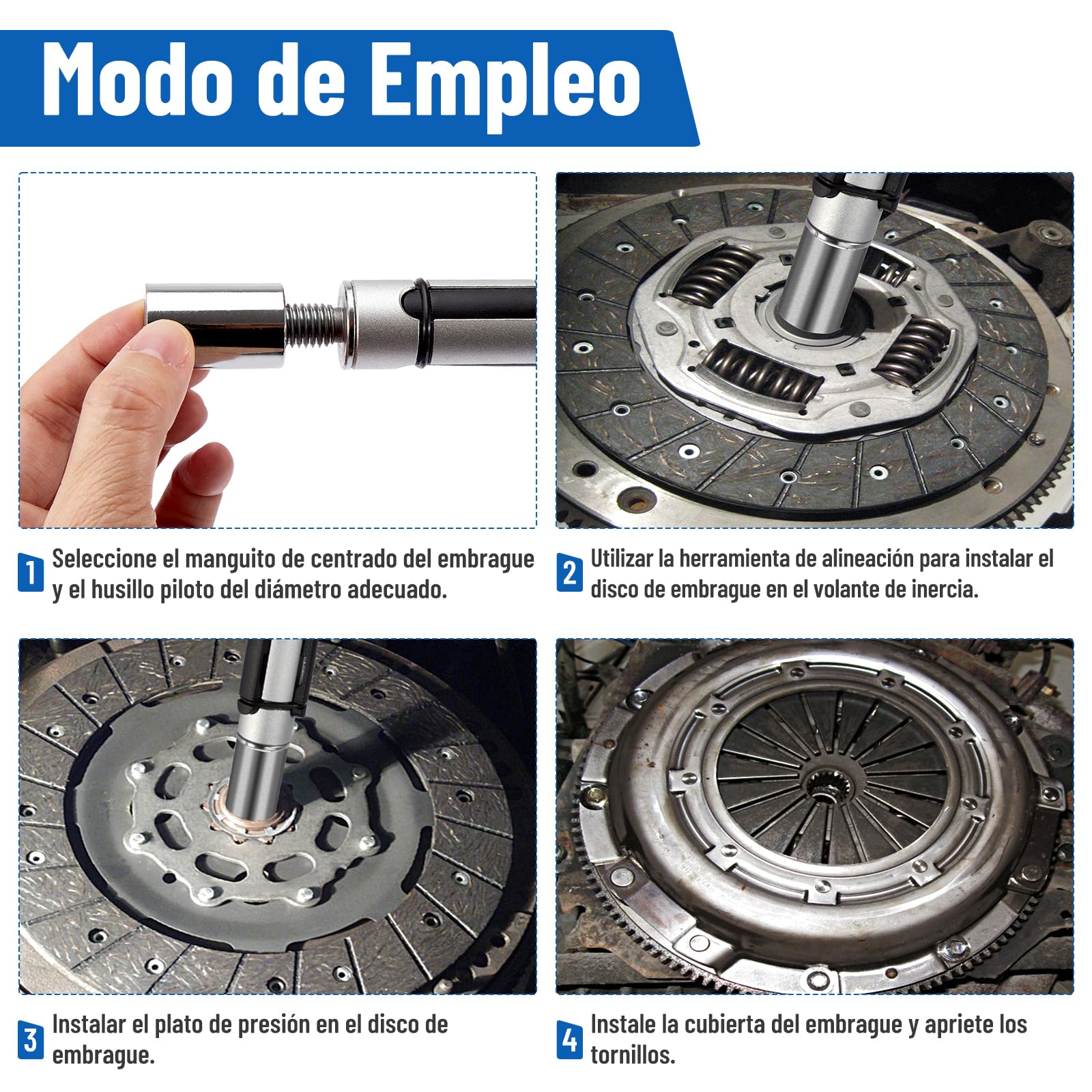 Modo de Empleo

1 Seleccione el manguito de centrado del embrague y el husillo piloto del diámetro adecuado.

2 Utilizar la herramienta de alineación para instalar el disco de embrague en el volante de inercia.

3 Instalar el plato de presión en el disco de embrague.

4 Instale la cubierta del embrague y apriete los tornillos.