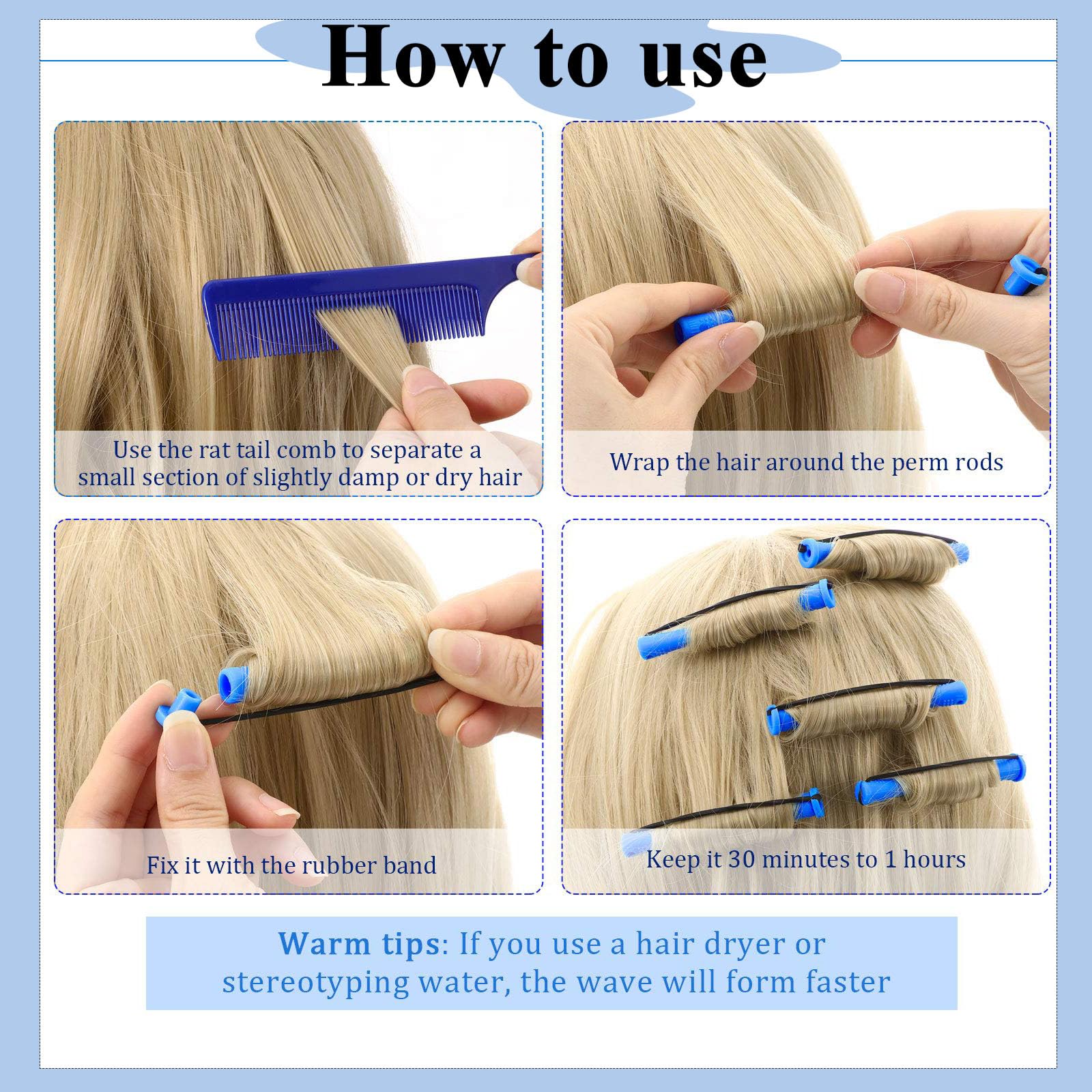 How to use

Use the rat tail comb to separate a small section of slightly damp or dry hair

Wrap the hair around the perm rods

Fix it with the rubber band

Keep it 30 minutes to 1 hours

Warm tips: If you use a hair dryer or stereotyping water, the wave will form faster