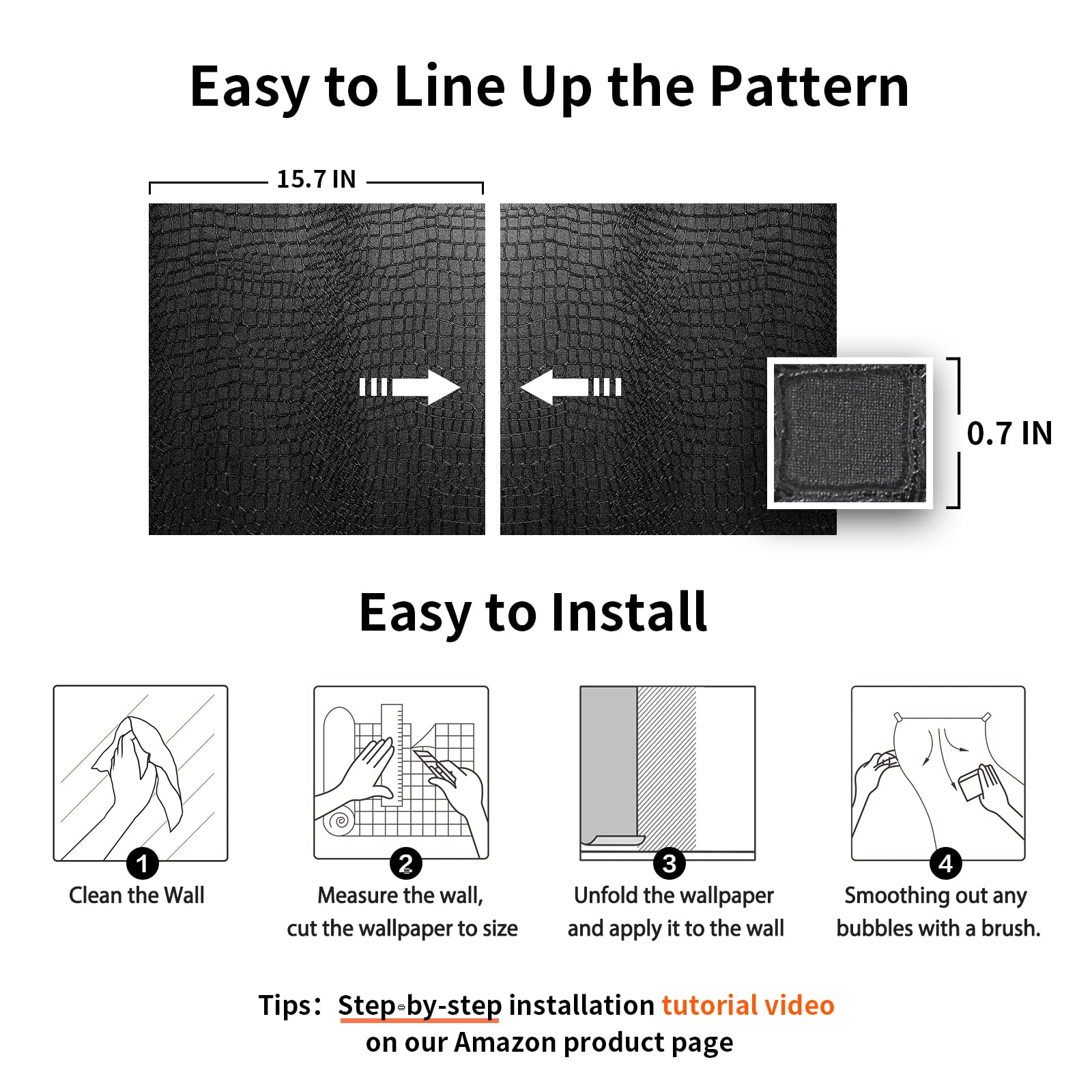 Easy to Line Up the Pattern

15.7 IN

0.7 IN

Easy to Install

1
Clean the Wall

2
Measure the wall, cut the wallpaper to size

3
Unfold the wallpaper and apply it to the wall

4
Smoothing out any bubbles with a brush.

Tips: Step-by-step installation tutorial video on our Amazon product page