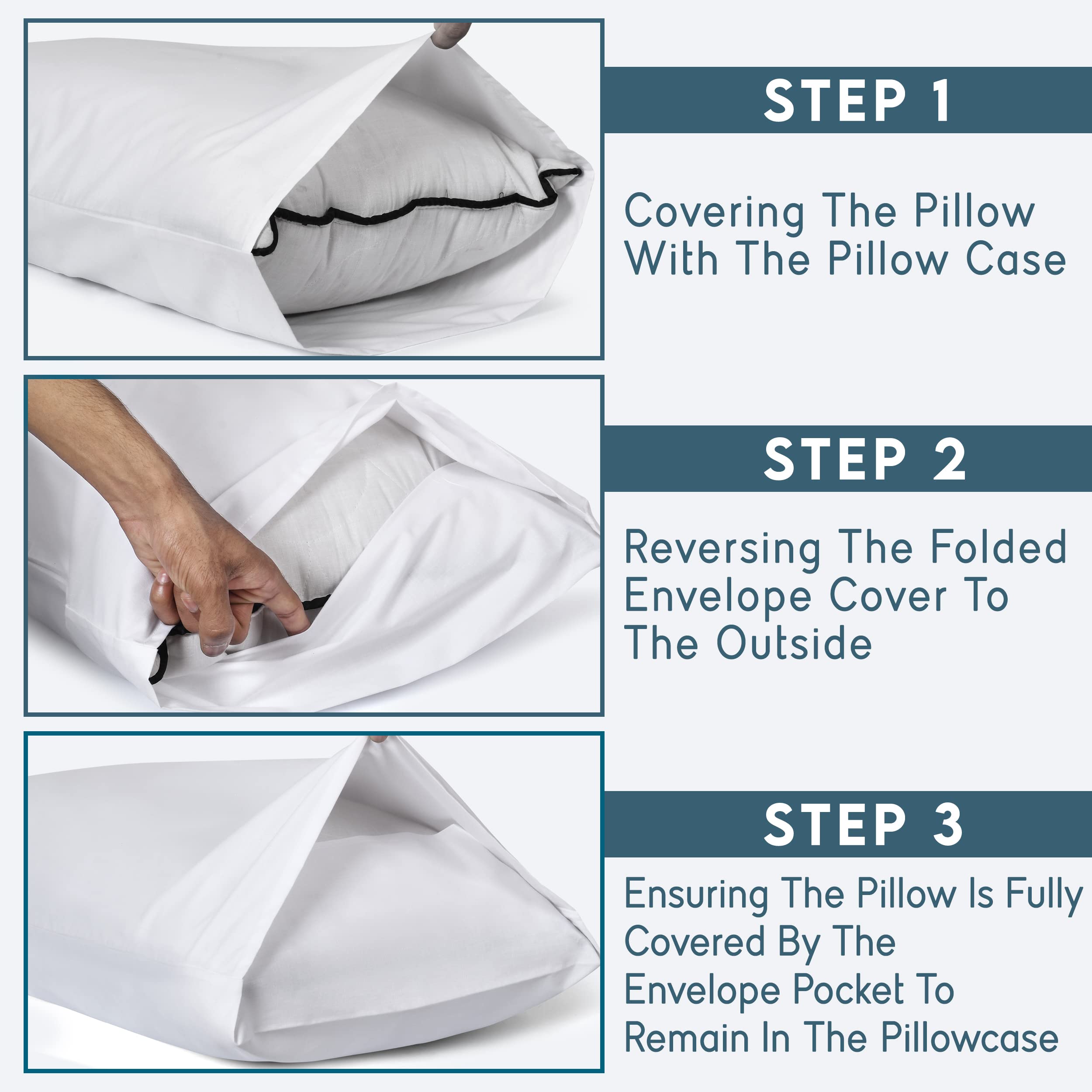 STEP 1

Covering The Pillow With The Pillow Case

STEP 2

Reversing The Folded Envelope Cover To The Outside

STEP 3

Ensuring The Pillow Is Fully Covered By The Envelope Pocket To Remain In The Pillowcase