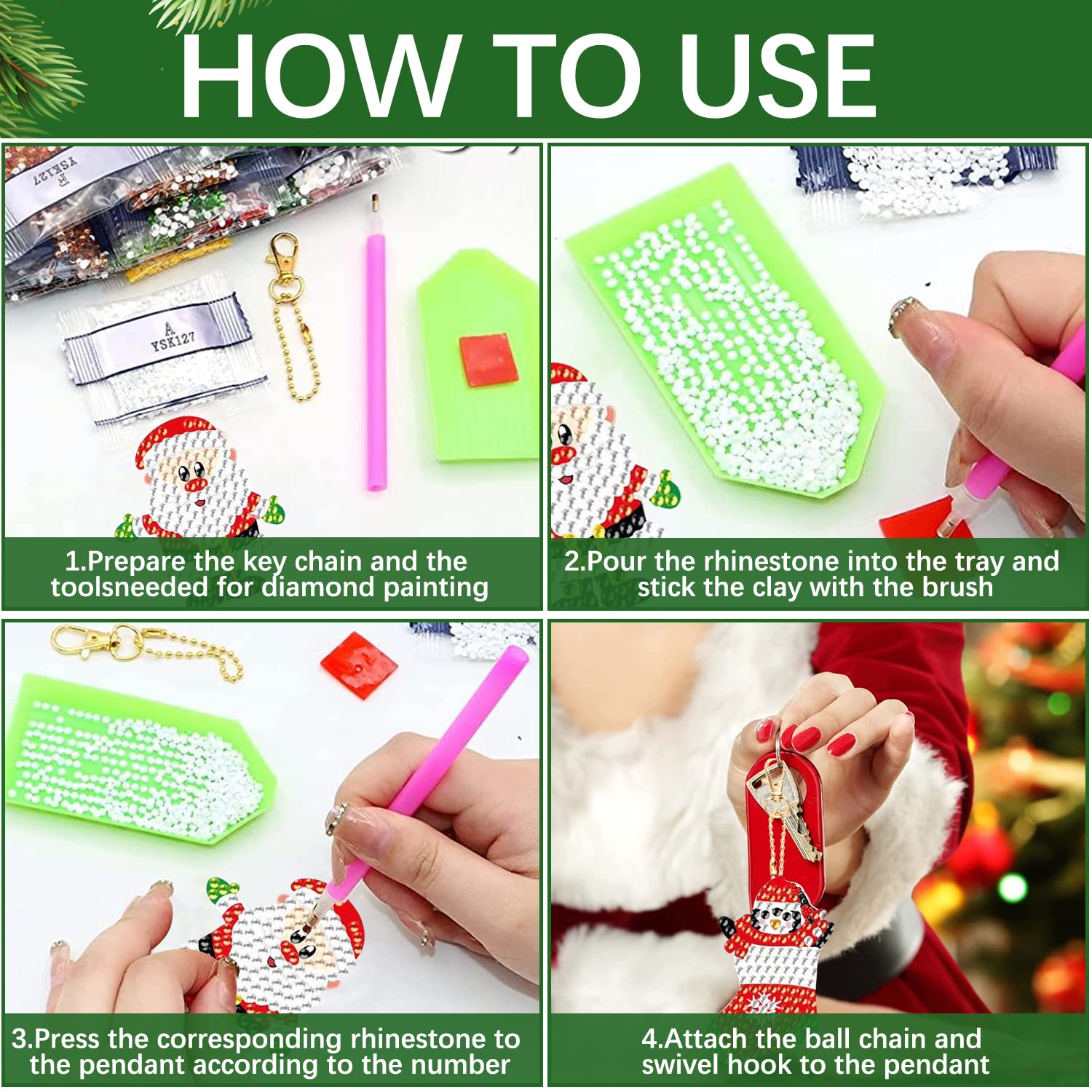 HOW TO USE

F
YSK127

A
YSK127

1.Prepare the key chain and the toolsneeded for diamond painting

2.Pour the rhinestone into the tray and stick the clay with the brush

3.Press the corresponding rhinestone to the pendant according to the number

4.Attach the ball chain and swivel hook to the pendant