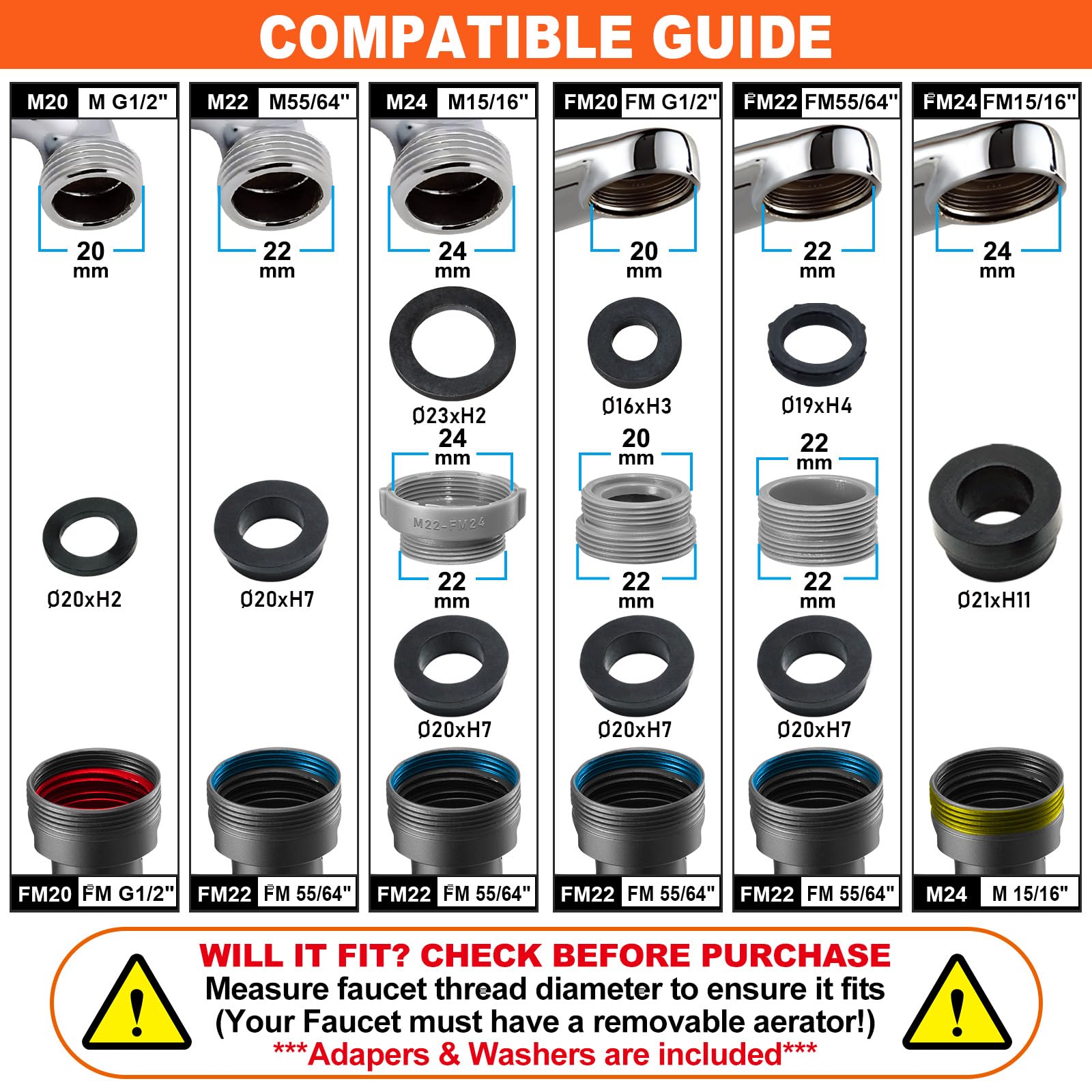 COMPATIBLE GUIDE

M20 M G1/2"
20 mm
Ø20xH2
FM20 FM G1/2"

M22 M55/64"
22 mm
Ø20xH7
FM22 FM 55/64"

M24 M15/16"
24 mm
Ø23xH2
24 mm
M22-FM24
22 mm
Ø20xH7
FM22 FM 55/64"

FM20 FM G1/2"
20 mm
Ø16xH3
20 mm
22 mm
Ø20xH7
FM22 FM 55/64"

FM22 FM55/64"
22 mm
Ø19xH4
22 mm
22 mm
Ø20xH7
FM22 FM 55/64"

FM24 FM15/16"
24 mm
Ø21xH11
M24 M 15/16"

WILL IT FIT? CHECK BEFORE PURCHASE
Measure faucet thread diameter to ensure it fits
(Your Faucet must have a removable aerator!)
***Adapers & Washers are included***