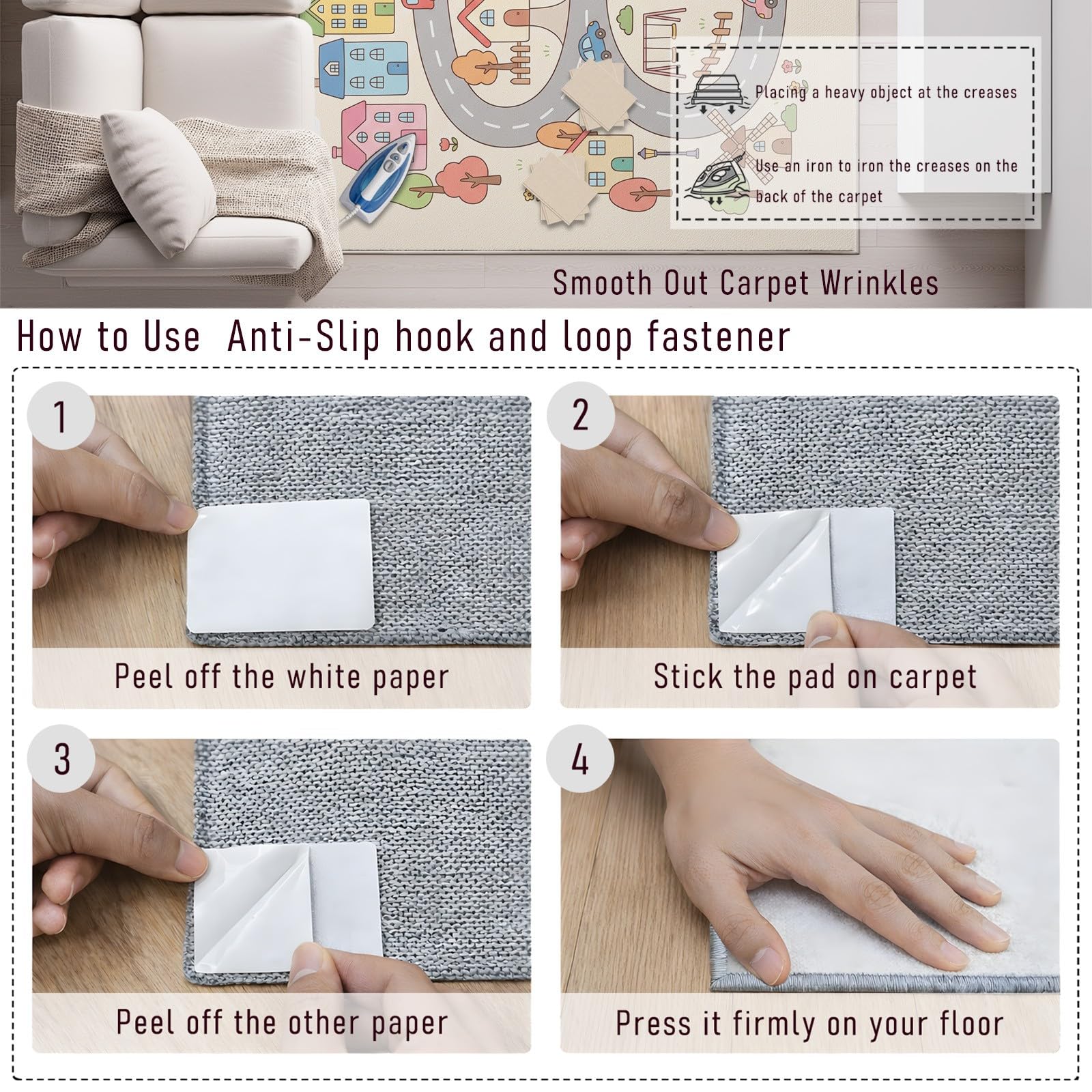 Placing a heavy object at the creases

Use an iron to iron the creases on the back of the carpet

Smooth Out Carpet Wrinkles

How to Use Anti-Slip hook and loop fastener

1

Peel off the white paper

2

Stick the pad on carpet

3

Peel off the other paper

4

Press it firmly on your floor