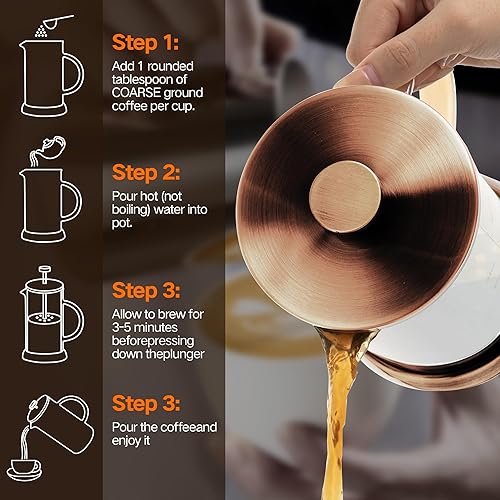 Step 1:
Add 1 rounded tablespoon of COARSE ground coffee per cup.

Step 2:
Pour hot (not boiling) water into pot.

Step 3:
Allow to brew for 3-5 minutes beforepressing down theplunger

Step 3:
Pour the coffeeand enjoy it