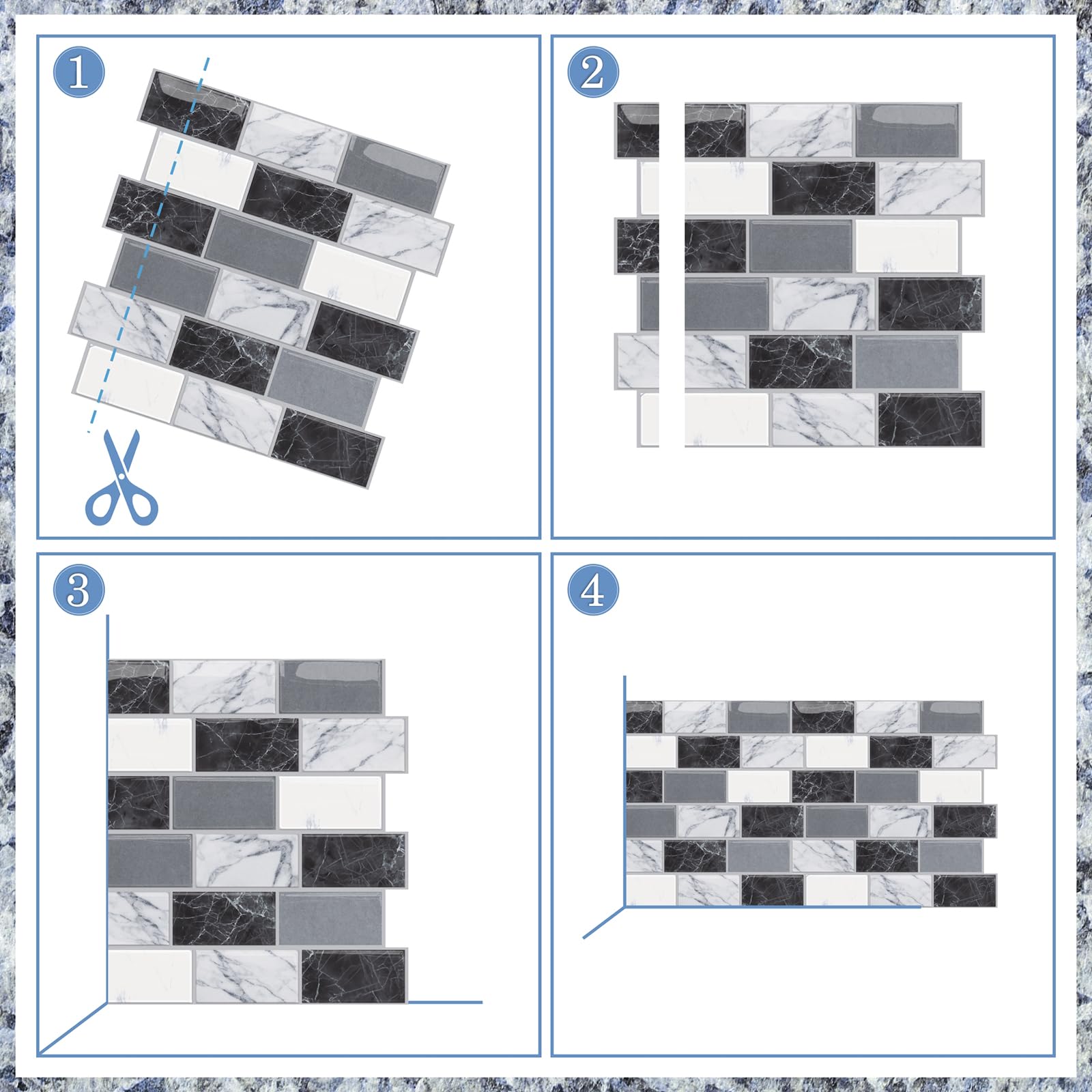 1

2

3

4