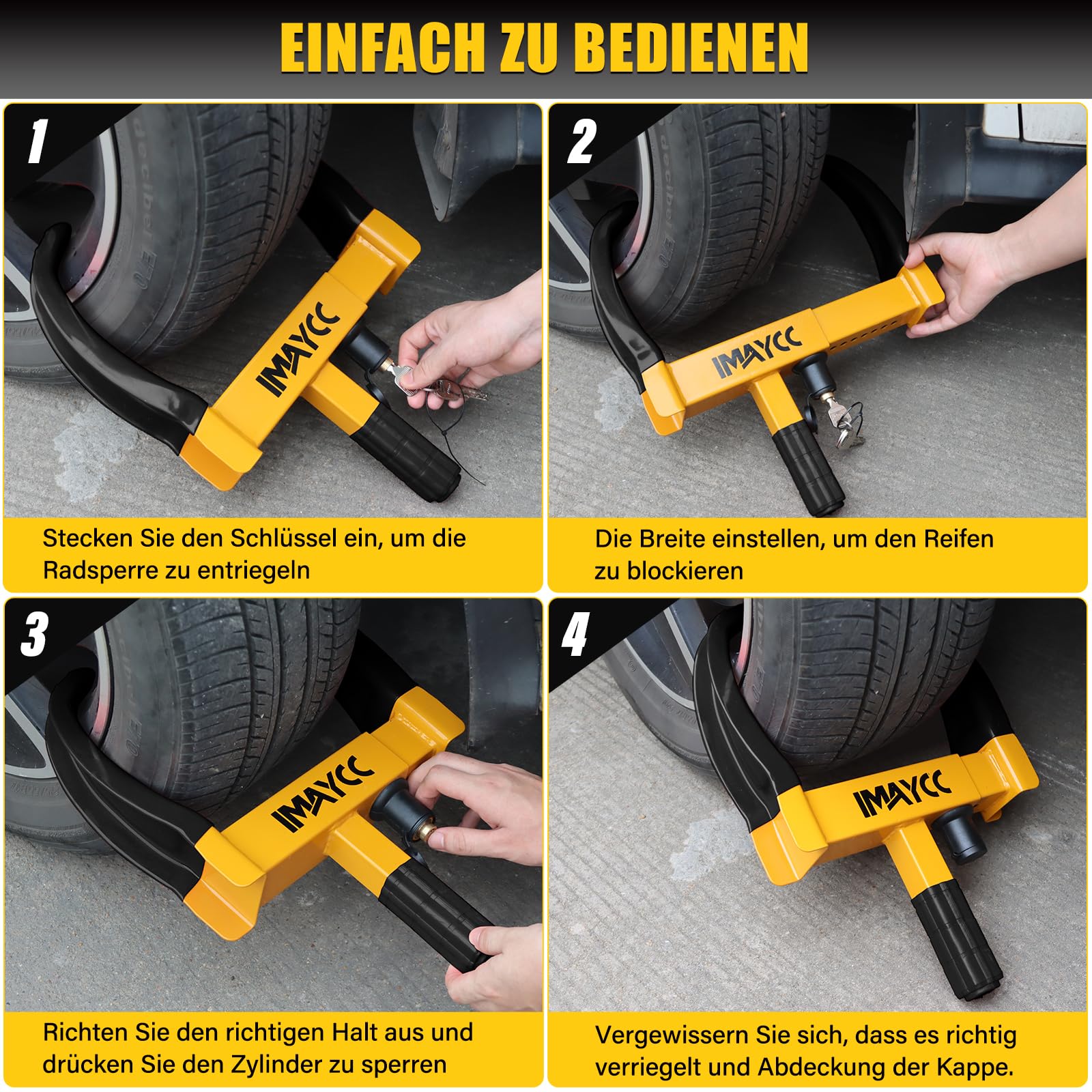 EINFACH ZU BEDIENEN

1

IMAYCC

Stecken Sie den Schlüssel ein, um die Radsperre zu entriegeln

2

IMAYCC

Die Breite einstellen, um den Reifen zu blockieren

3

IMAYCC

Richten Sie den richtigen Halt aus und drücken Sie den Zylinder zu sperren

4

IMAYCC

Vergewissern Sie sich, dass es richtig verriegelt und Abdeckung der Kappe.