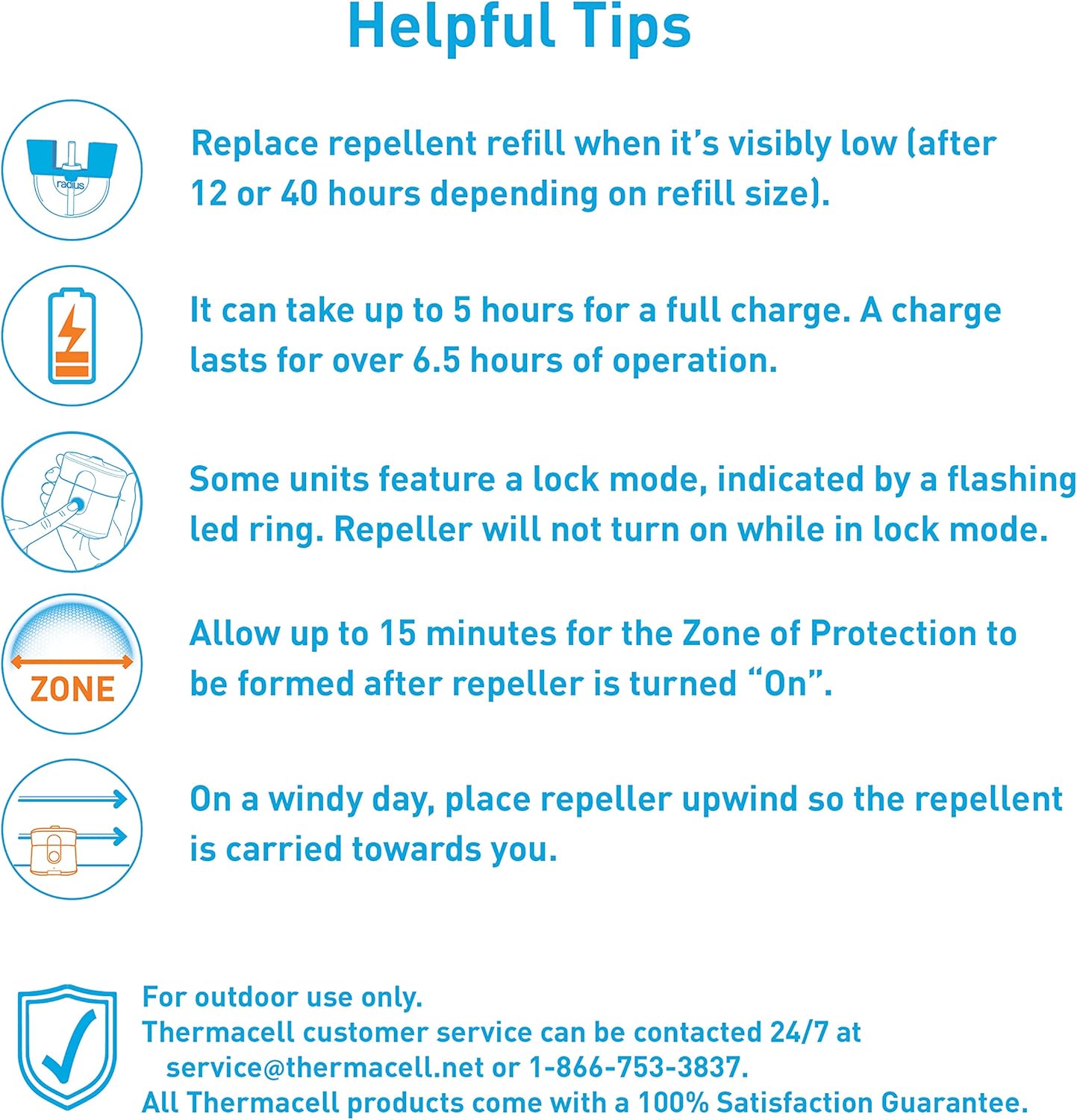 Helpful Tips

radius

Replace repellent refill when it's visibly low (after 12 or 40 hours depending on refill size).

It can take up to 5 hours for a full charge. A charge lasts for over 6.5 hours of operation.

Some units feature a lock mode, indicated by a flashing led ring. Repeller will not turn on while in lock mode.

ZONE

Allow up to 15 minutes for the Zone of Protection to be formed after repeller is turned "On".

On a windy day, place repeller upwind so the repellent is carried towards you.

For outdoor use only.
Thermacell customer service can be contacted 24/7 at service@thermacell.net or 1-866-753-3837.
All Thermacell products come with a 100% Satisfaction Guarantee.