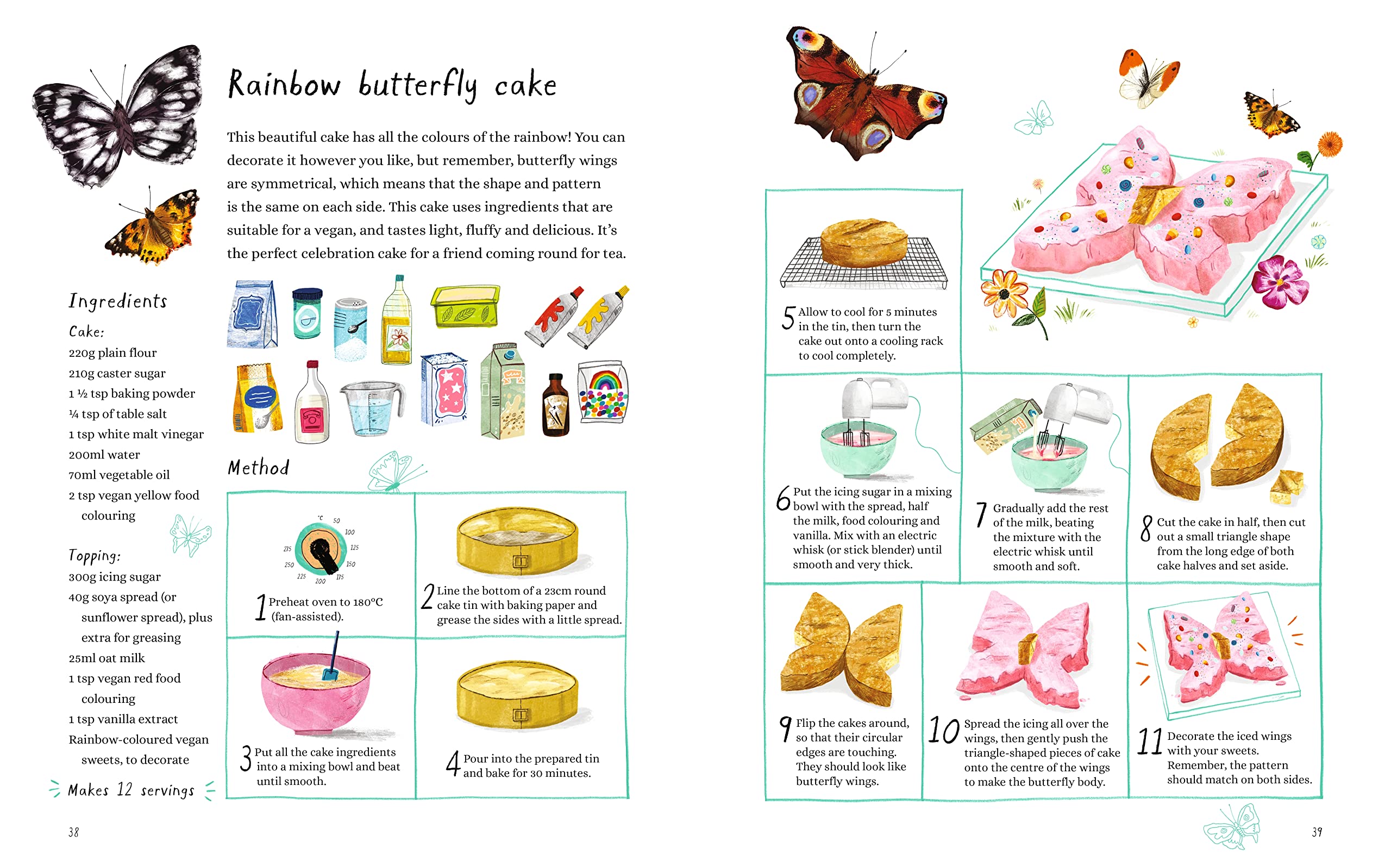 Rainbow butterfly cake

This beautiful cake has all the colours of the rainbow! You can decorate it however you like, but remember, butterfly wings are symmetrical, which means that the shape and pattern is the same on each side. This cake uses ingredients that are suitable for a vegan, and tastes light, fluffy and delicious. It's the perfect celebration cake for a friend coming round for tea.

Ingredients

Cake:
220g plain flour
210g caster sugar
1 ½ tsp baking powder
¼ tsp of table salt
1 tsp white malt vinegar
200ml water
70ml vegetable oil
2 tsp vegan yellow food colouring

Topping:
300g icing sugar
40g soya spread (or sunflower spread), plus extra for greasing
25ml oat milk
1 tsp vegan red food colouring
1 tsp vanilla extract
Rainbow-coloured vegan sweets, to decorate

Makes 12 servings

Method

°C 50 100 125 150 175 200 225 250 275

1 Preheat oven to 180°C (fan-assisted).

2 Line the bottom of a 23cm round cake tin with baking paper and grease the sides with a little spread.

3 Put all the cake ingredients into a mixing bowl and beat until smooth.

4 Pour into the prepared tin and bake for 30 minutes.

38

5 Allow to cool for 5 minutes in the tin, then turn the cake out onto a cooling rack to cool completely.

6 Put the icing sugar in a mixing bowl with the spread, half the milk, food colouring and vanilla. Mix with an electric whisk (or stick blender) until smooth and very thick.

7 Gradually add the rest of the milk, beating the mixture with the electric whisk until smooth and soft.

8 Cut the cake in half, then cut out a small triangle shape from the long edge of both cake halves and set aside.

9 Flip the cakes around, so that their circular edges are touching. They should look like butterfly wings.

10 Spread the icing all over the wings, then gently push the triangle-shaped pieces of cake onto the centre of the wings to make the butterfly body.

11 Decorate the iced wings with your sweets. Remember, the pattern should match on both sides.

39