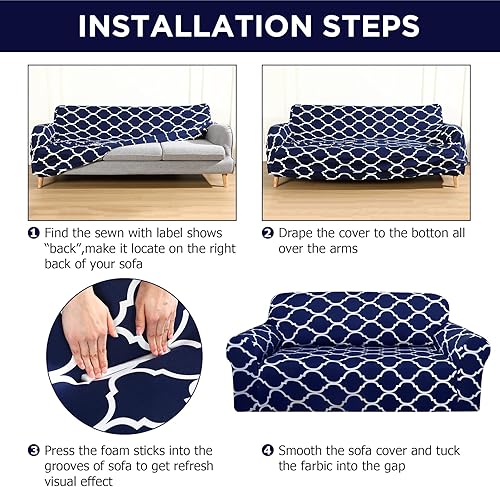 INSTALLATION STEPS

❶ Find the sewn with label shows "back",make it locate on the right back of your sofa

❷ Drape the cover to the botton all over the arms

❸ Press the foam sticks into the grooves of sofa to get refresh visual effect

❹ Smooth the sofa cover and tuck the farbic into the gap