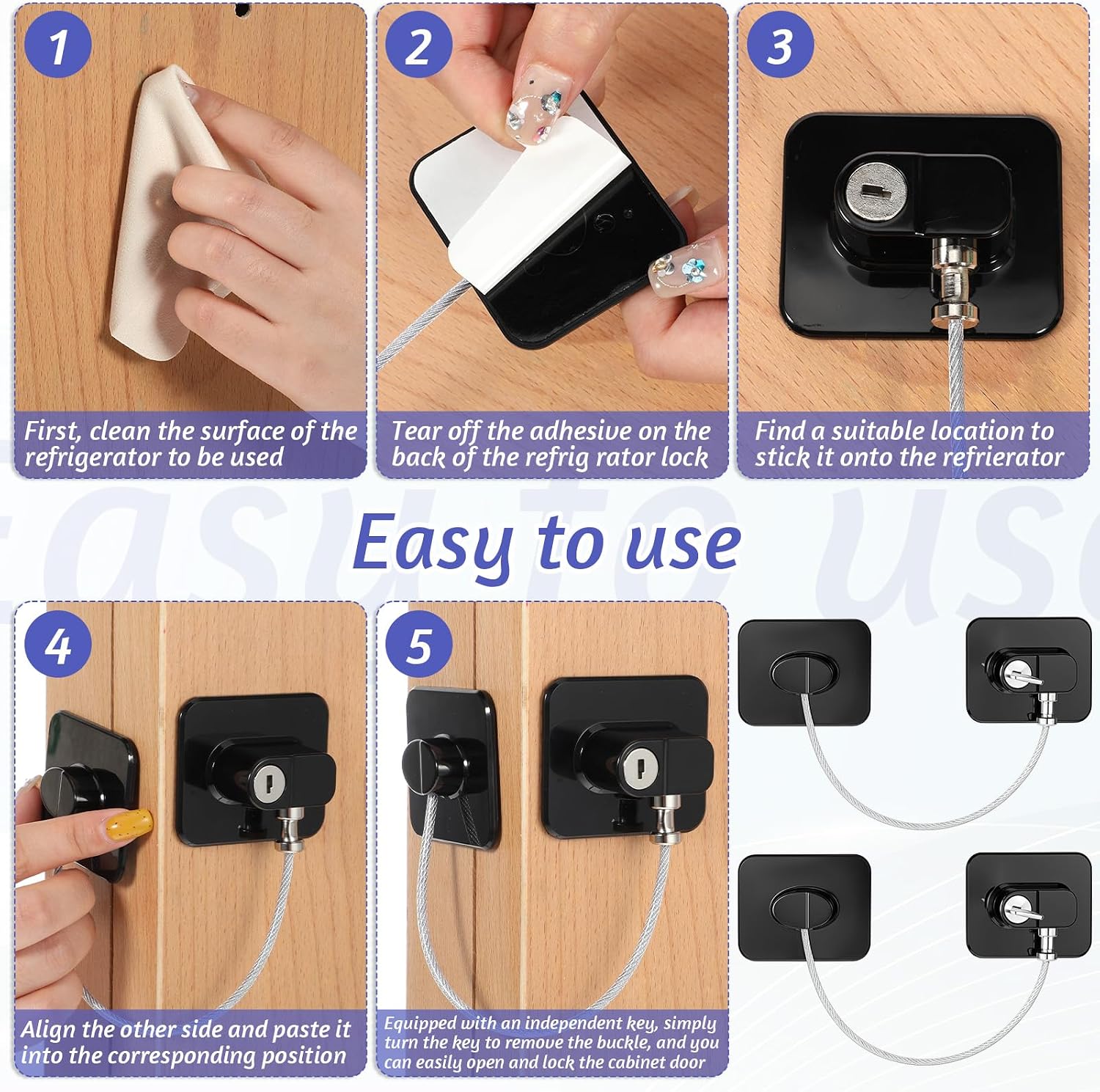 1

First, clean the surface of the refrigerator to be used

2

Tear off the adhesive on the back of the refrig rator lock

3

Find a suitable location to stick it onto the refrierator

Easy to use

4

Align the other side and paste it into the corresponding position

5

Equipped with an independent key, simply turn the key to remove the buckle, and you can easily open and lock the cabinet door