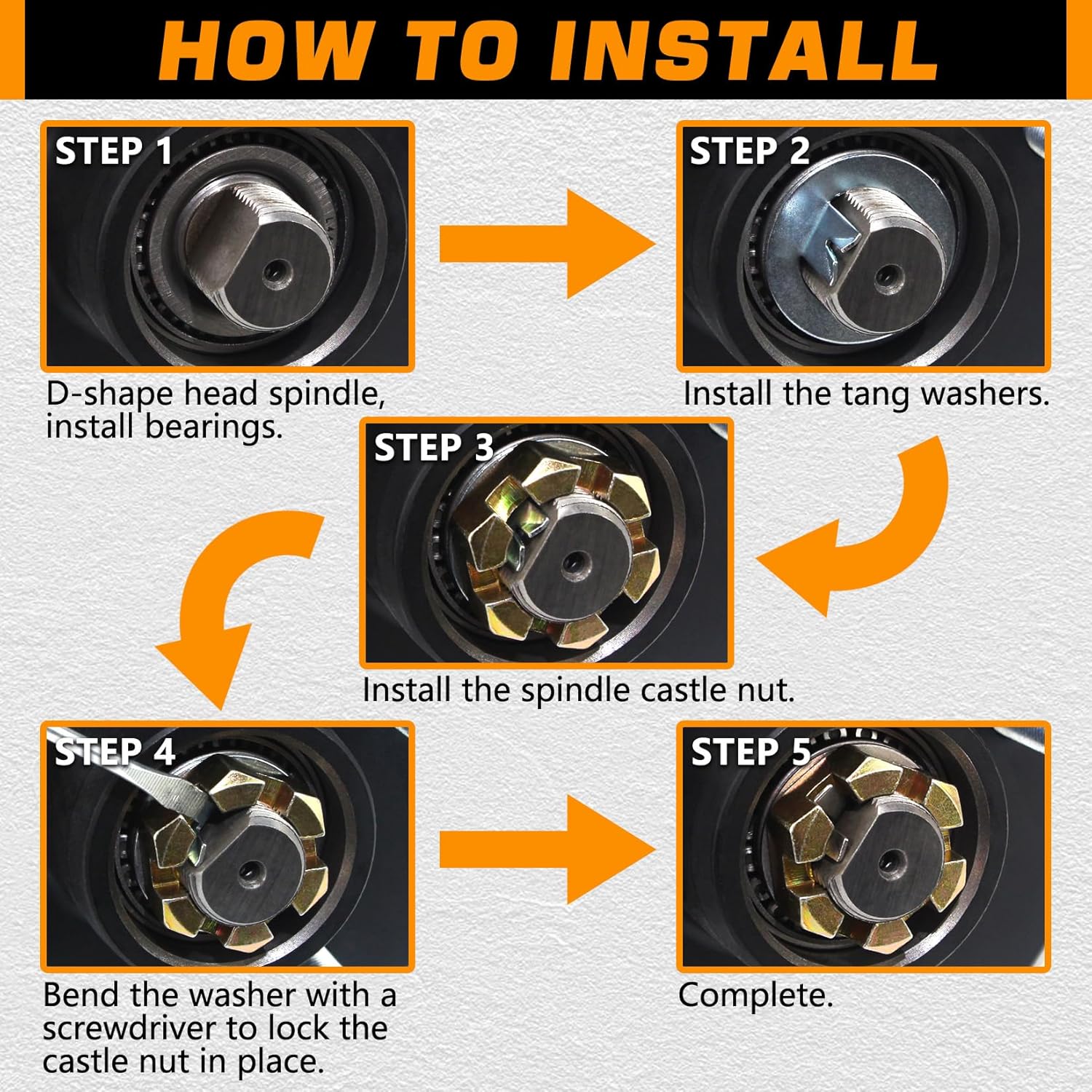 HOW TO INSTALL

STEP 1

D-shape head spindle, install bearings.

STEP 2

Install the tang washers.

STEP 3

Install the spindle castle nut.

STEP 4

Bend the washer with a screwdriver to lock the castle nut in place.

STEP 5

Complete.