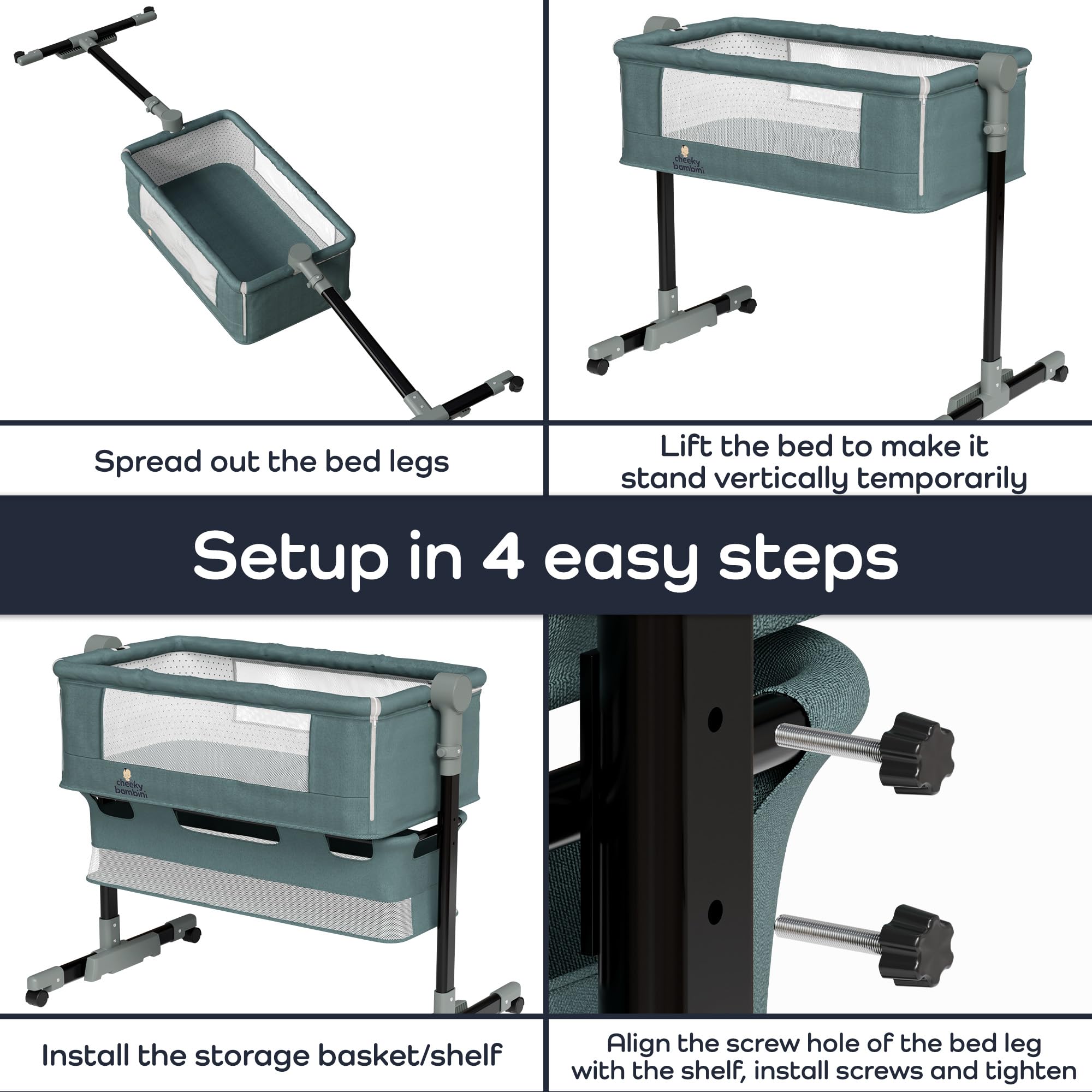 Spread out the bed legs

cheeky bambini

Lift the bed to make it stand vertically temporarily

Setup in 4 easy steps

cheeky bambini

Install the storage basket/shelf

Align the screw hole of the bed leg with the shelf, install screws and tighten