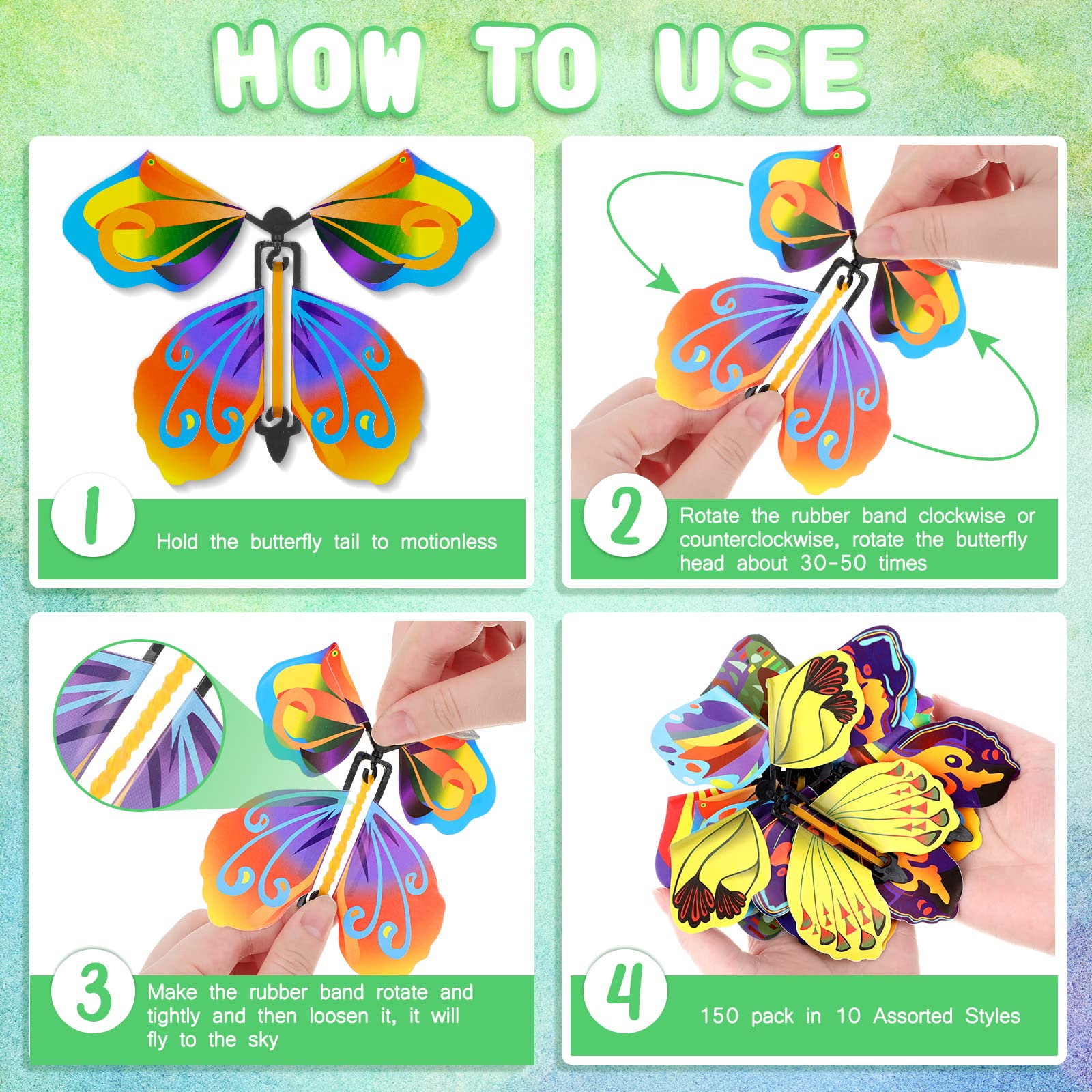 HOW TO USE

1
Hold the butterfly tail to motionless

2
Rotate the rubber band clockwise or counterclockwise, rotate the butterfly head about 30-50 times

3
Make the rubber band rotate and tightly and then loosen it, it will fly to the sky

4
150 pack in 10 Assorted Styles