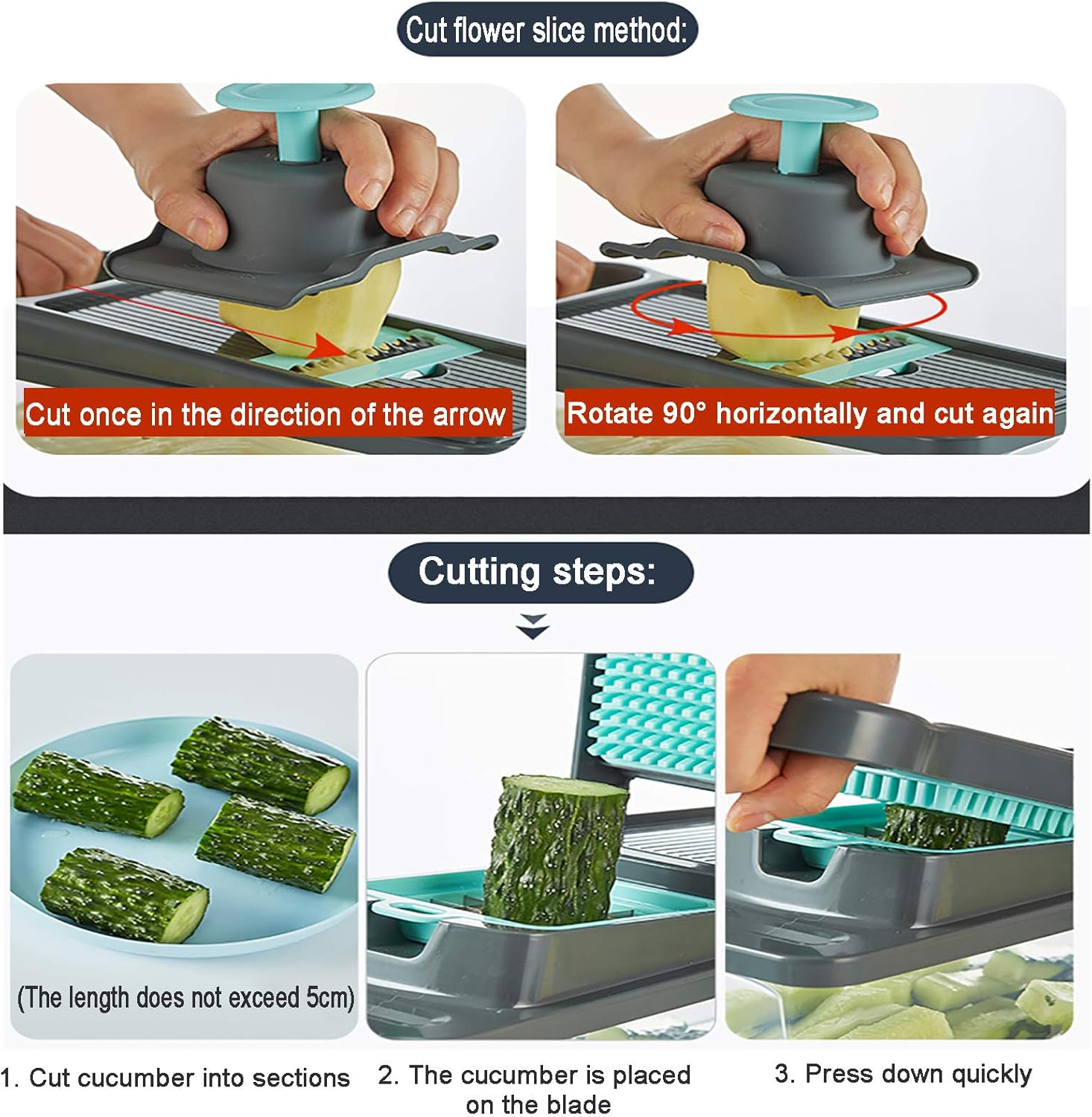 Cut flower slice method:

Cut once in the direction of the arrow

Rotate 90° horizontally and cut again

Cutting steps:

(The length does not exceed 5cm)

1. Cut cucumber into sections

2. The cucumber is placed on the blade

3. Press down quickly