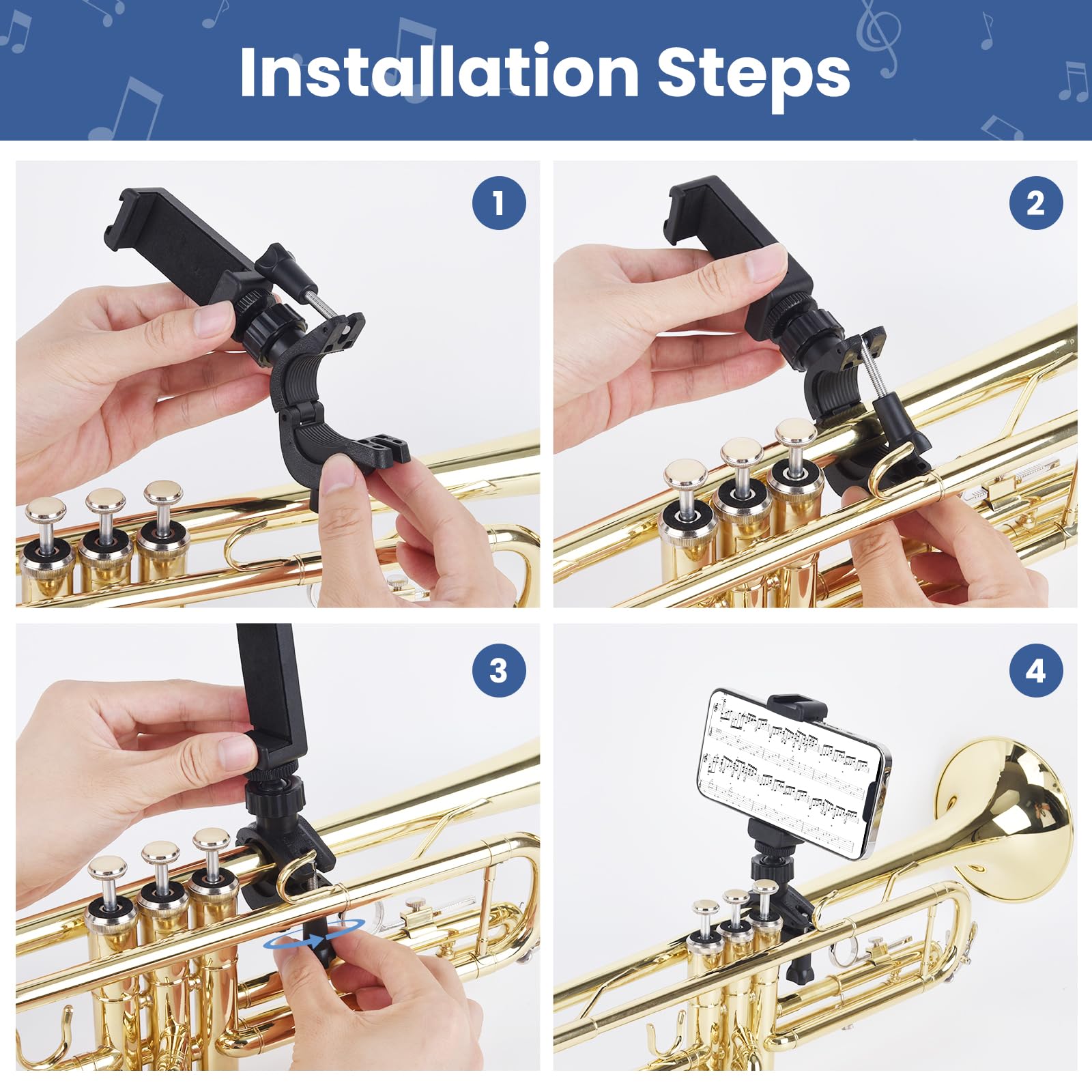 Installation Steps

1

2

3

4