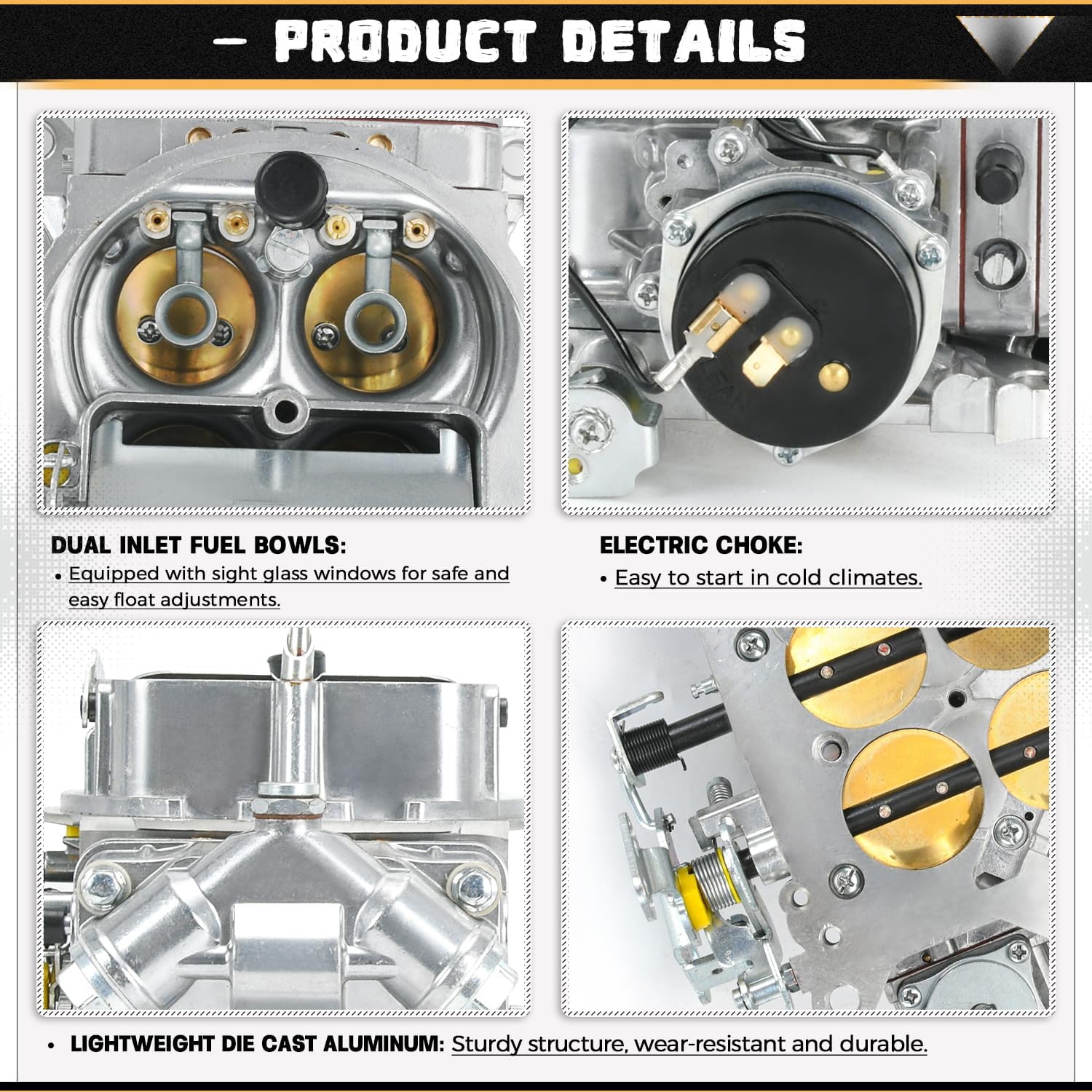 – PRODUCT DETAILS

DUAL INLET FUEL BOWLS:
• Equipped with sight glass windows for safe and easy float adjustments.

ELECTRIC CHOKE:
• Easy to start in cold climates.

• LIGHTWEIGHT DIE CAST ALUMINUM: Sturdy structure, wear-resistant and durable.