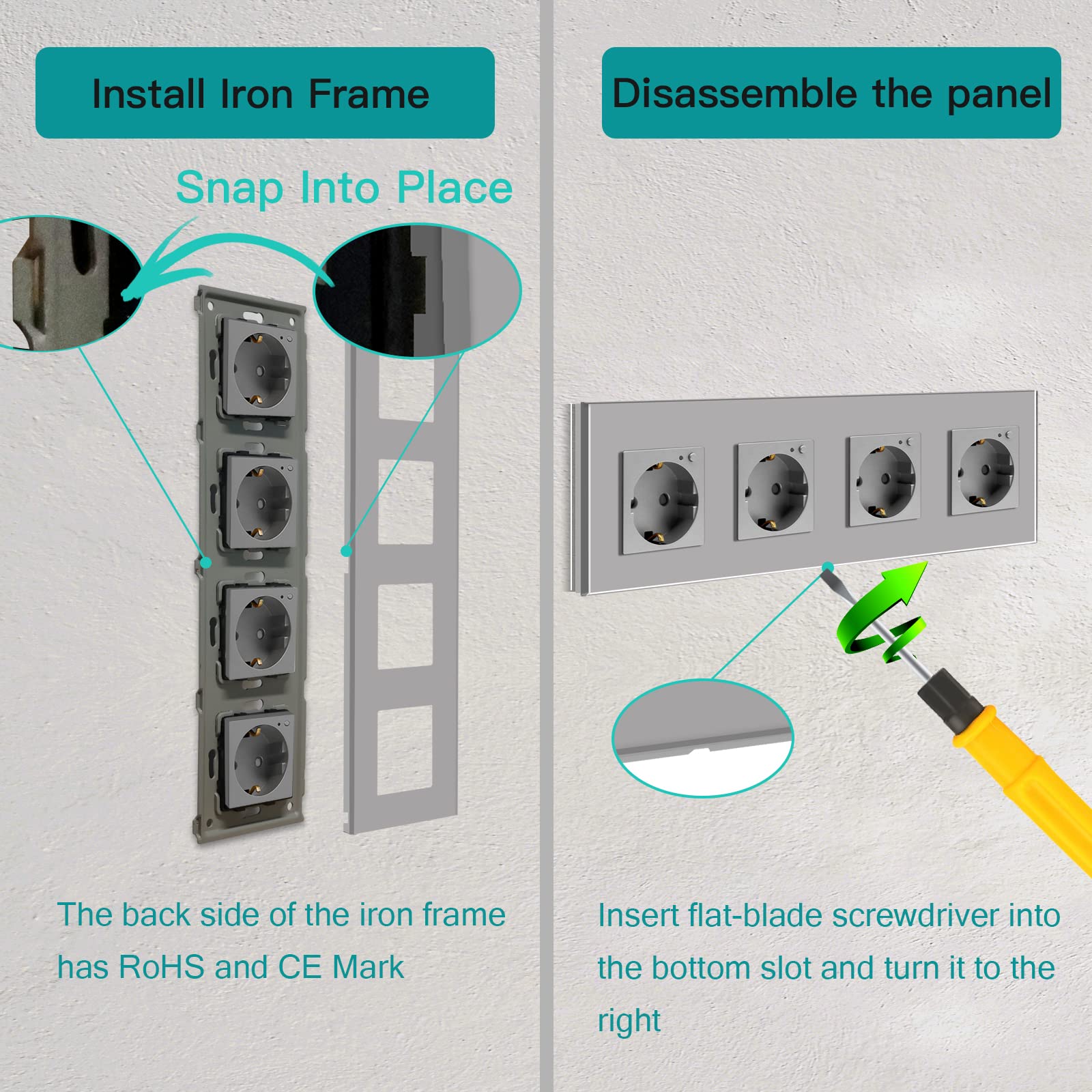 Install Iron Frame

Snap Into Place

The back side of the iron frame has RoHS and CE Mark

Disassemble the panel

Insert flat-blade screwdriver into the bottom slot and turn it to the right