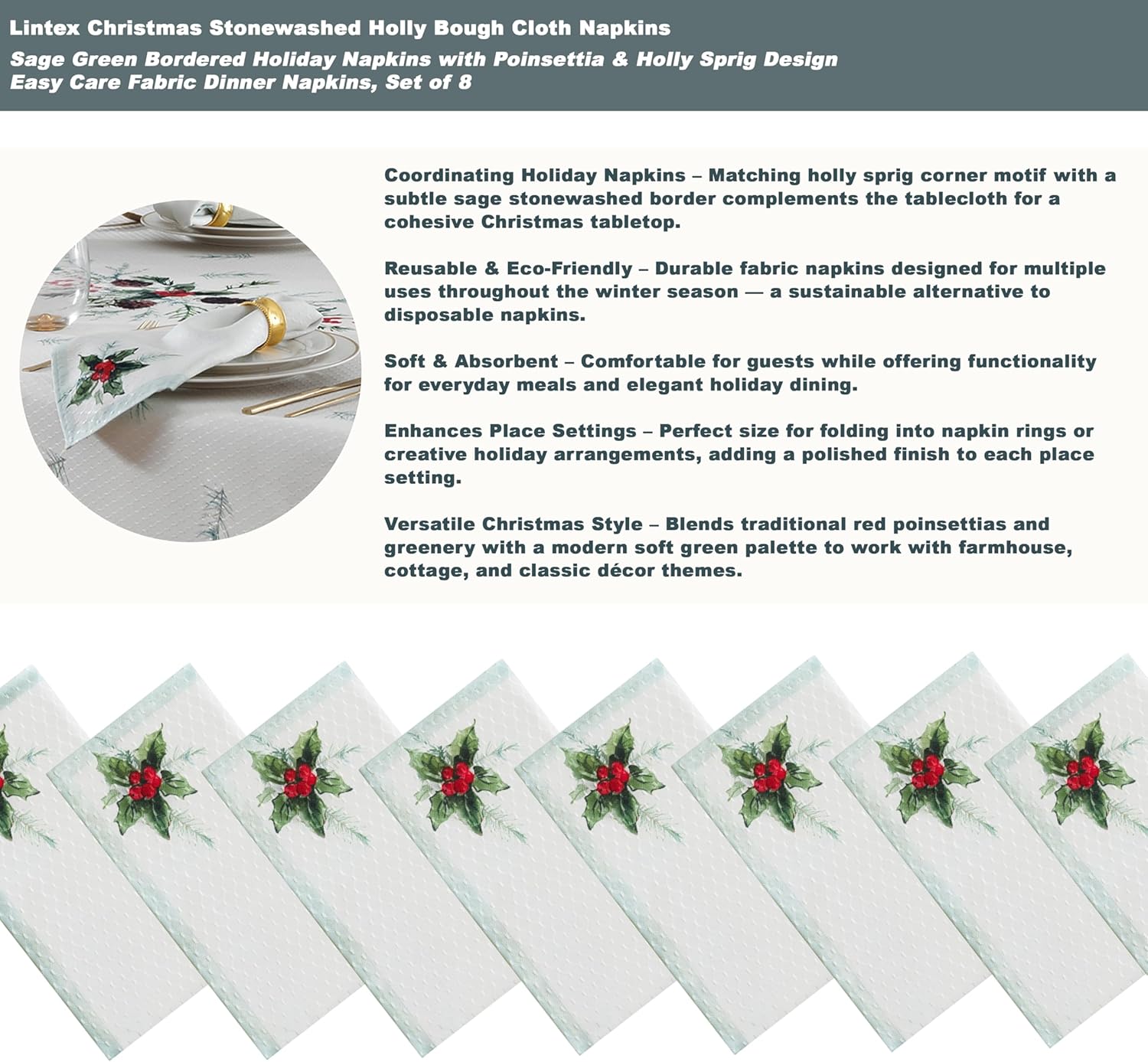 Lintex Christmas Stonewashed Holly Bough Cloth Napkins

Sage Green Bordered Holiday Napkins with Poinsettia & Holly Sprig Design
Easy Care Fabric Dinner Napkins, Set of 8

Coordinating Holiday Napkins – Matching holly sprig corner motif with a subtle sage stonewashed border complements the tablecloth for a cohesive Christmas tabletop.

Reusable & Eco-Friendly – Durable fabric napkins designed for multiple uses throughout the winter season — a sustainable alternative to disposable napkins.

Soft & Absorbent – Comfortable for guests while offering functionality for everyday meals and elegant holiday dining.

Enhances Place Settings – Perfect size for folding into napkin rings or creative holiday arrangements, adding a polished finish to each place setting.

Versatile Christmas Style – Blends traditional red poinsettias and greenery with a modern soft green palette to work with farmhouse, cottage, and classic décor themes.