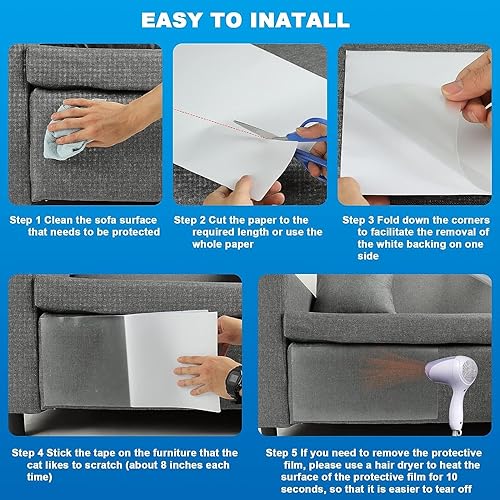 EASY TO INATALL

Step 1 Clean the sofa surface that needs to be protected

Step 2 Cut the paper to the required length or use the whole paper

Step 3 Fold down the corners to facilitate the removal of the white backing on one side

Step 4 Stick the tape on the furniture that the cat likes to scratch (about 8 inches each time)

Step 5 If you need to remove the protective film, please use a hair dryer to heat the surface of the protective film for 10 seconds, so that it is easier to tear off