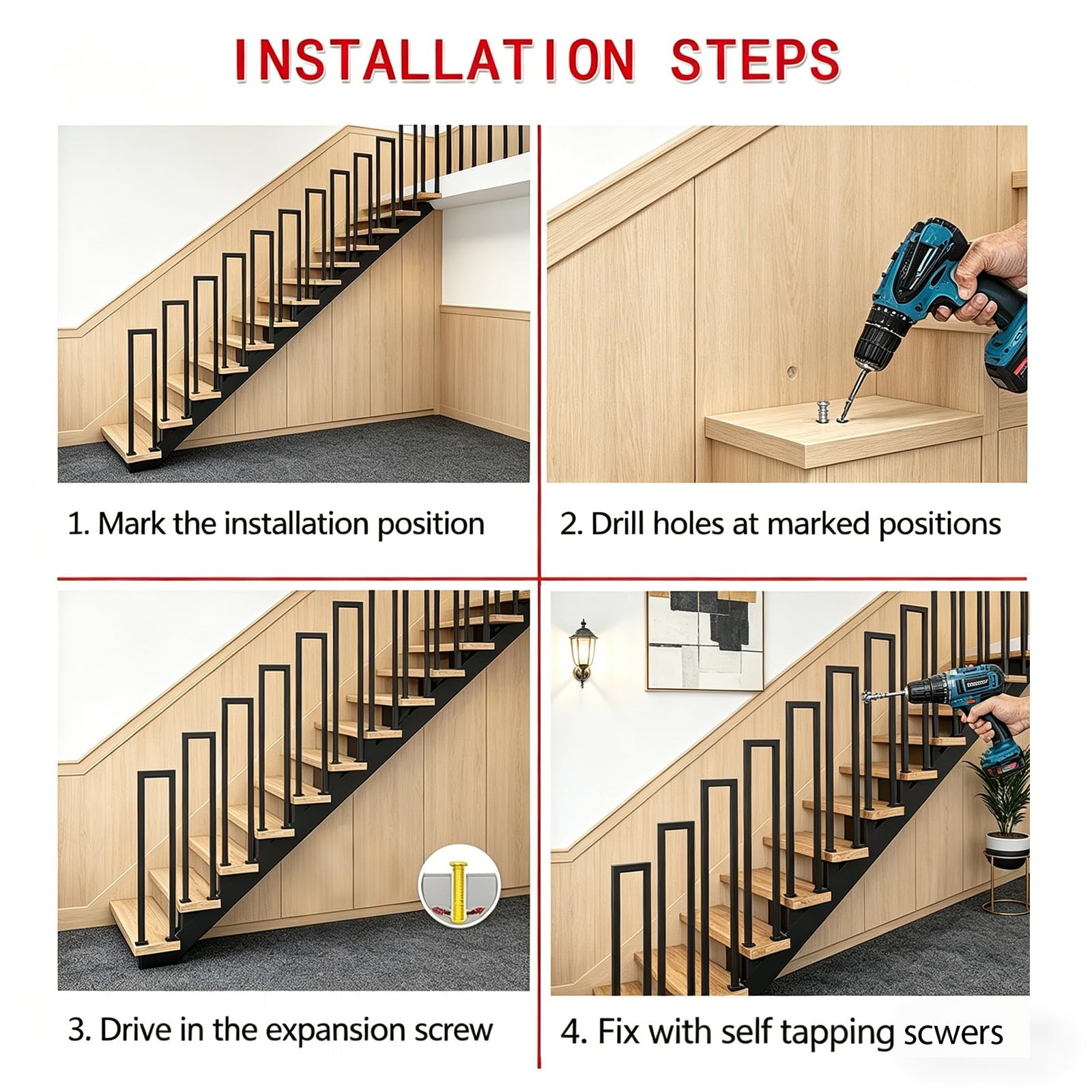 INSTALLATION STEPS

1. Mark the installation position

2. Drill holes at marked positions

3. Drive in the expansion screw

4. Fix with self tapping scwers