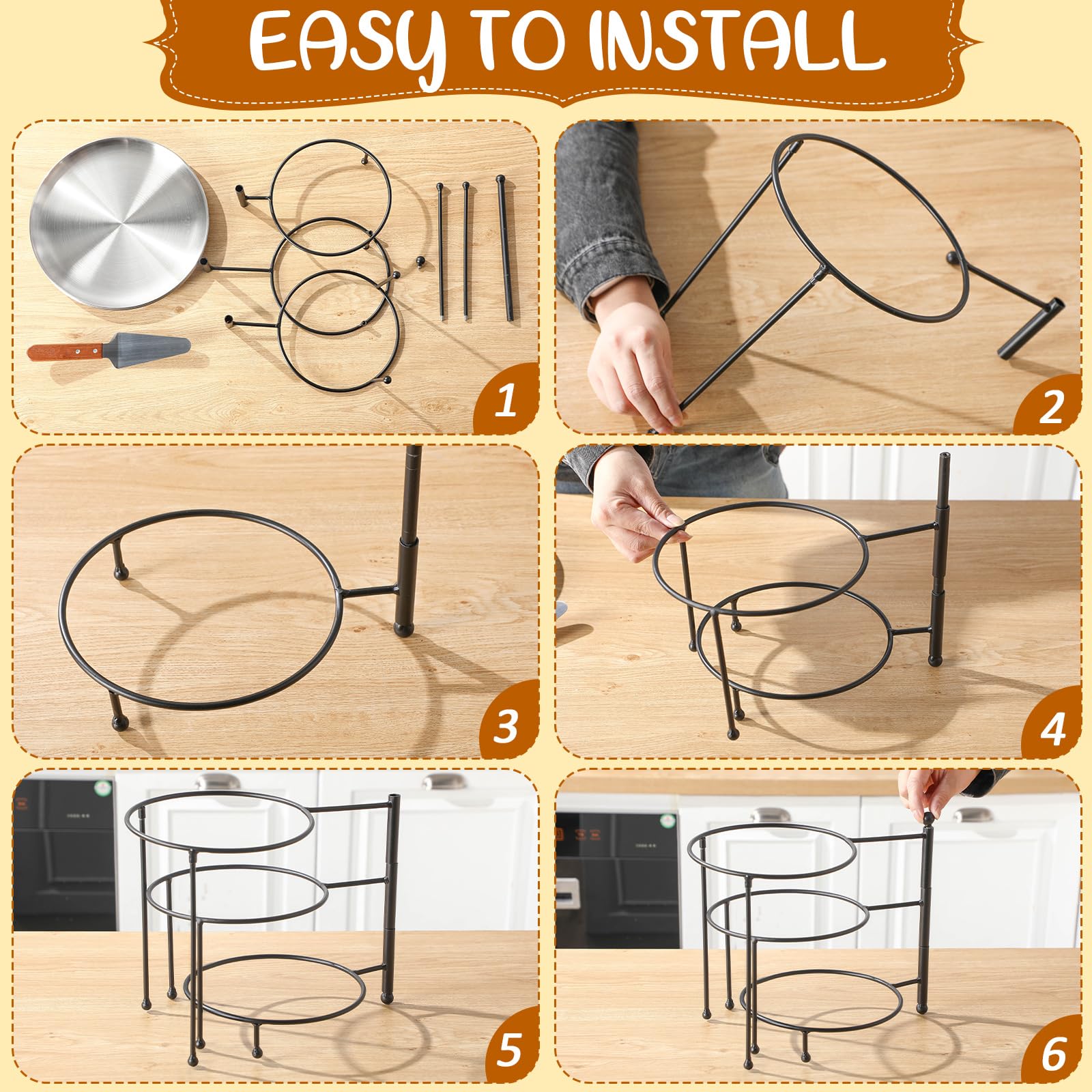 EASY TO INSTALL

1

2

3

4

5

6