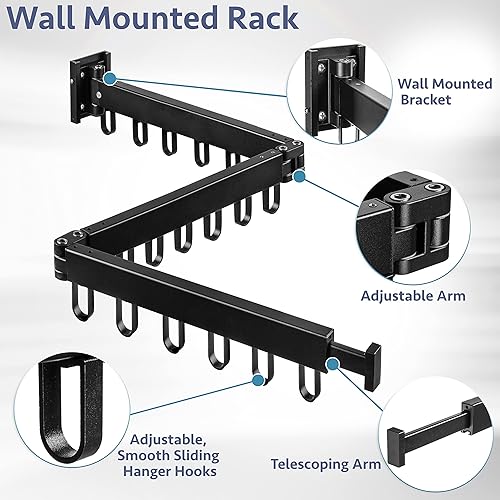 Wall Mounted Rack

Wall Mounted Bracket

Adjustable Arm

Adjustable, Smooth Sliding Hanger Hooks

Telescoping Arm