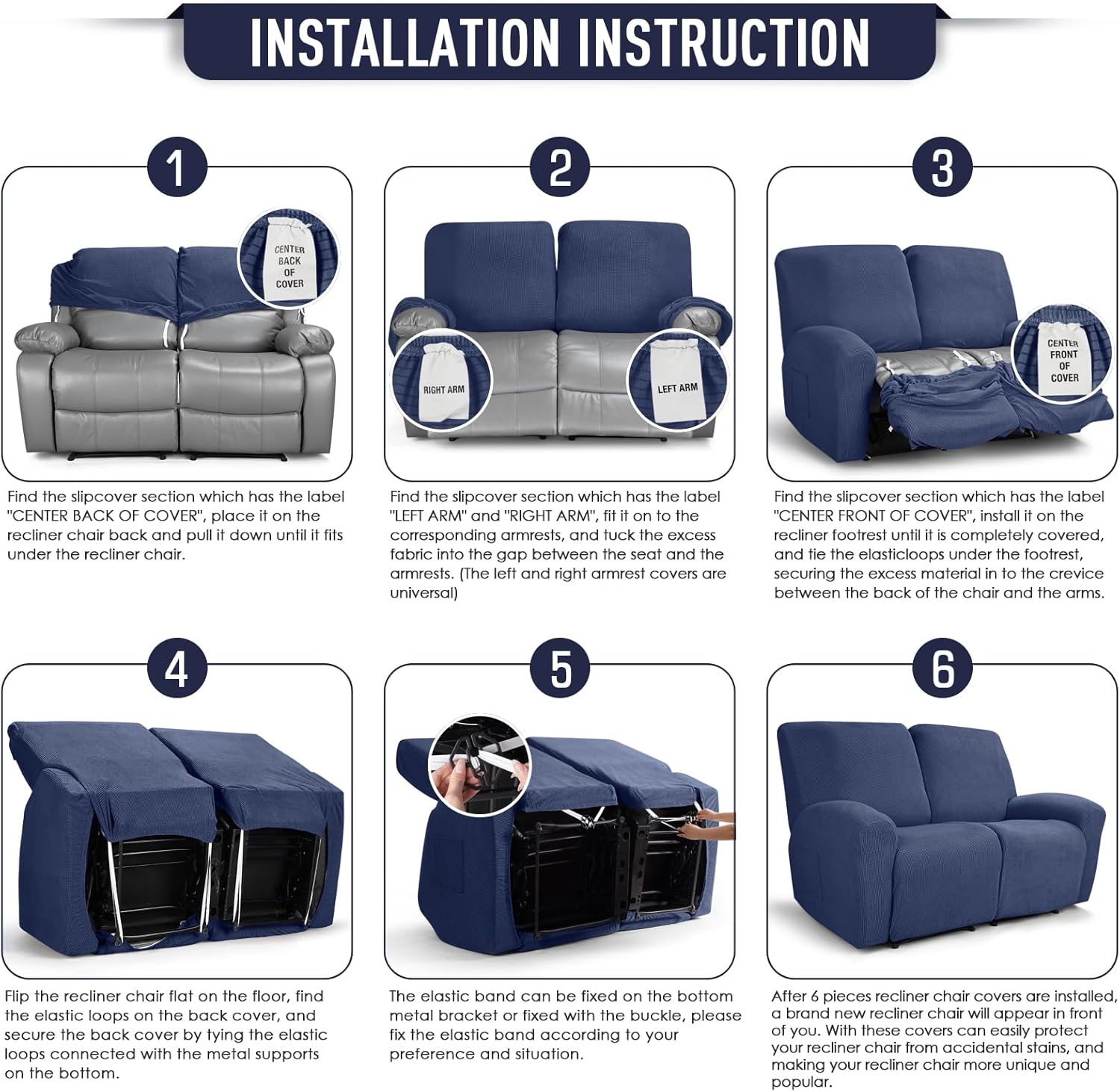 INSTALLATION INSTRUCTION

1

CENTER BACK OF COVER

Find the slipcover section which has the label "CENTER BACK OF COVER", place it on the recliner chair back and pull it down until it fits under the recliner chair.

2

RIGHT ARM

LEFT ARM

Find the slipcover section which has the label "LEFT ARM" and "RIGHT ARM", fit it on to the corresponding armrests, and tuck the excess fabric into the gap between the seat and the armrests. (The left and right armrest covers are universal)

3

CENTER FRONT OF COVER

Find the slipcover section which has the label "CENTER FRONT OF COVER", install it on the recliner footrest until it is completely covered, and tie the elasticloops under the footrest, securing the excess material in to the crevice between the back of the chair and the arms.

4

Flip the recliner chair flat on the floor, find the elastic loops on the back cover, and secure the back cover by tying the elastic loops connected with the metal supports on the bottom.

5

The elastic band can be fixed on the bottom metal bracket or fixed with the buckle, please fix the elastic band according to your preference and situation.

6

After 6 pieces recliner chair covers are installed, a brand new recliner chair will appear in front of you. With these covers can easily protect your recliner chair from accidental stains, and making your recliner chair more unique and popular.