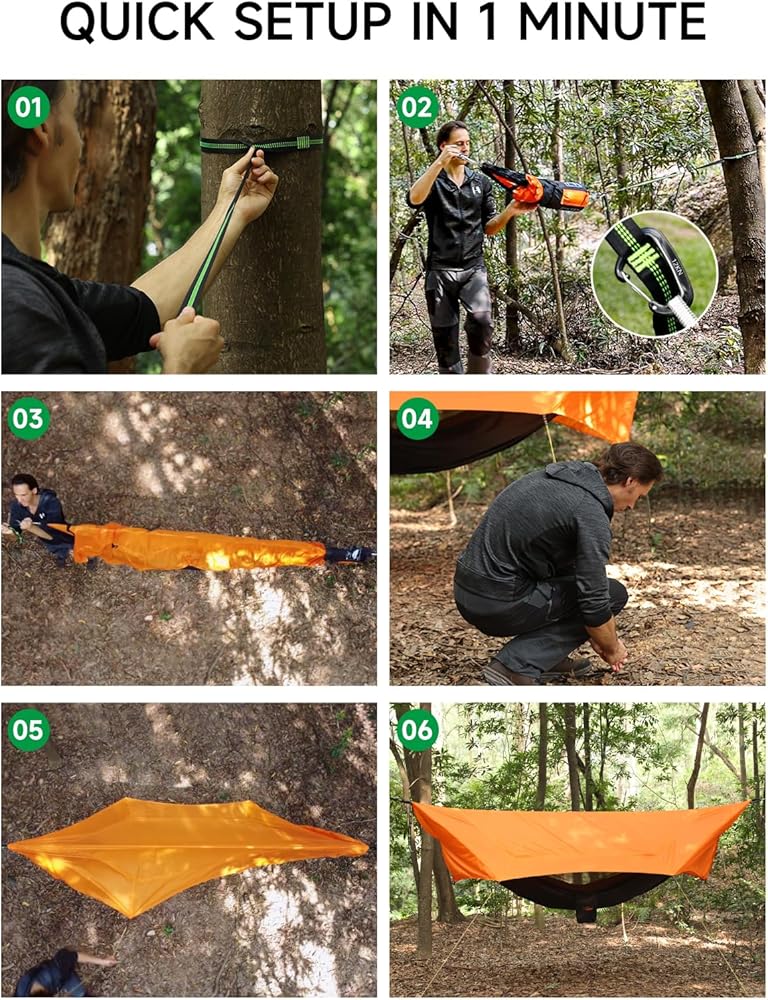 QUICK SETUP IN 1 MINUTE

01

02

03

04

05

06