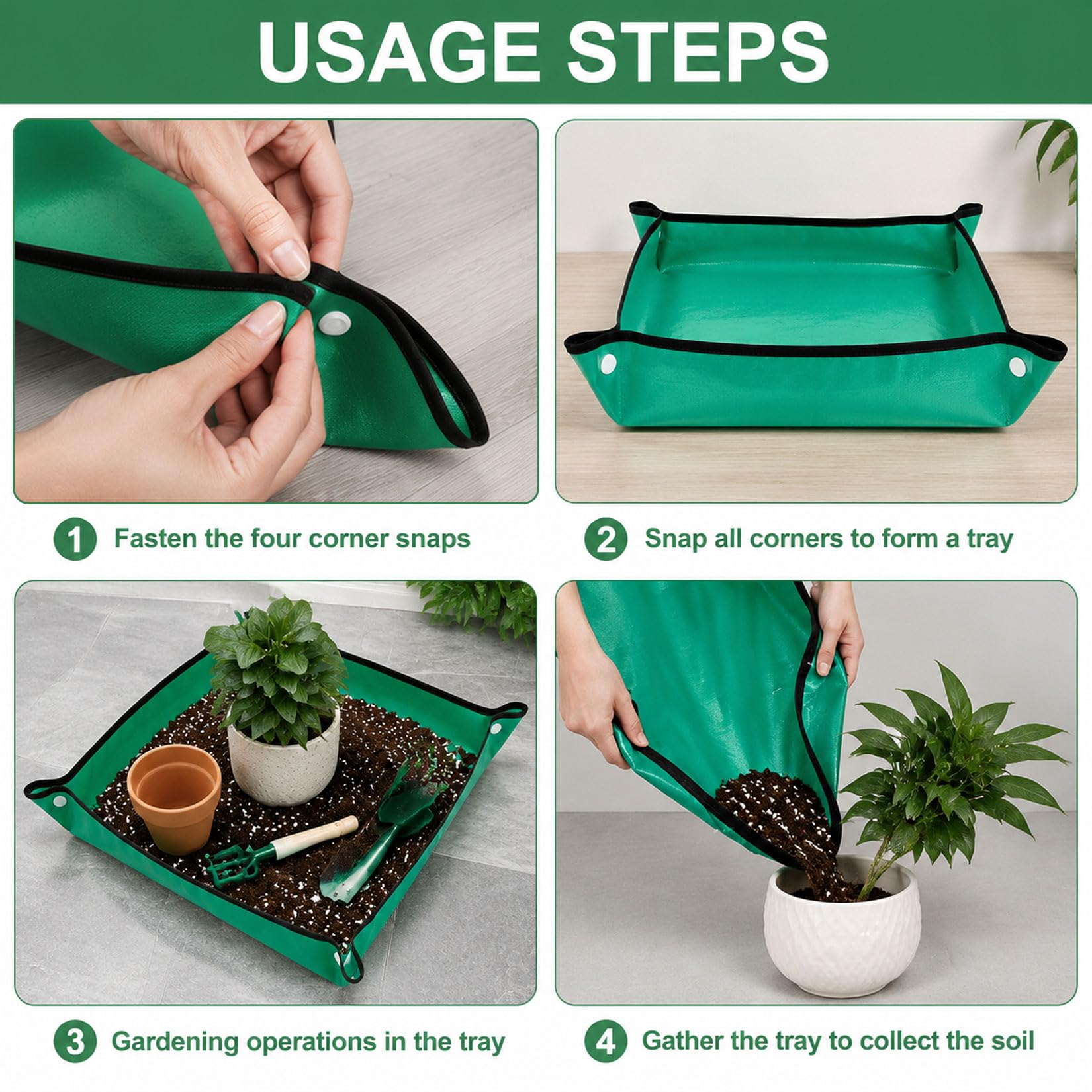 USAGE STEPS

1 Fasten the four corner snaps

2 Snap all corners to form a tray

3 Gardening operations in the tray

4 Gather the tray to collect the soil