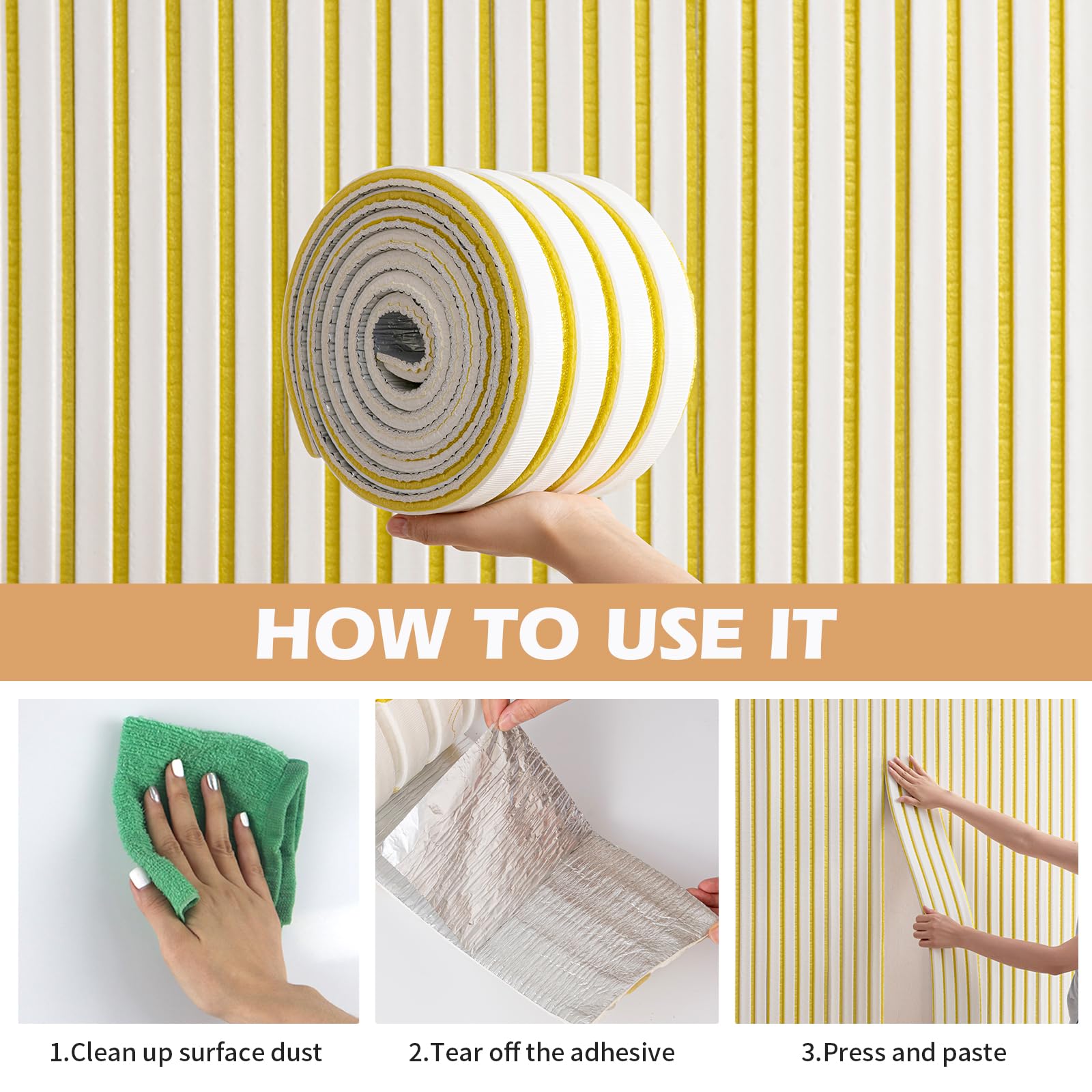 HOW TO USE IT

1.Clean up surface dust

2.Tear off the adhesive

3.Press and paste