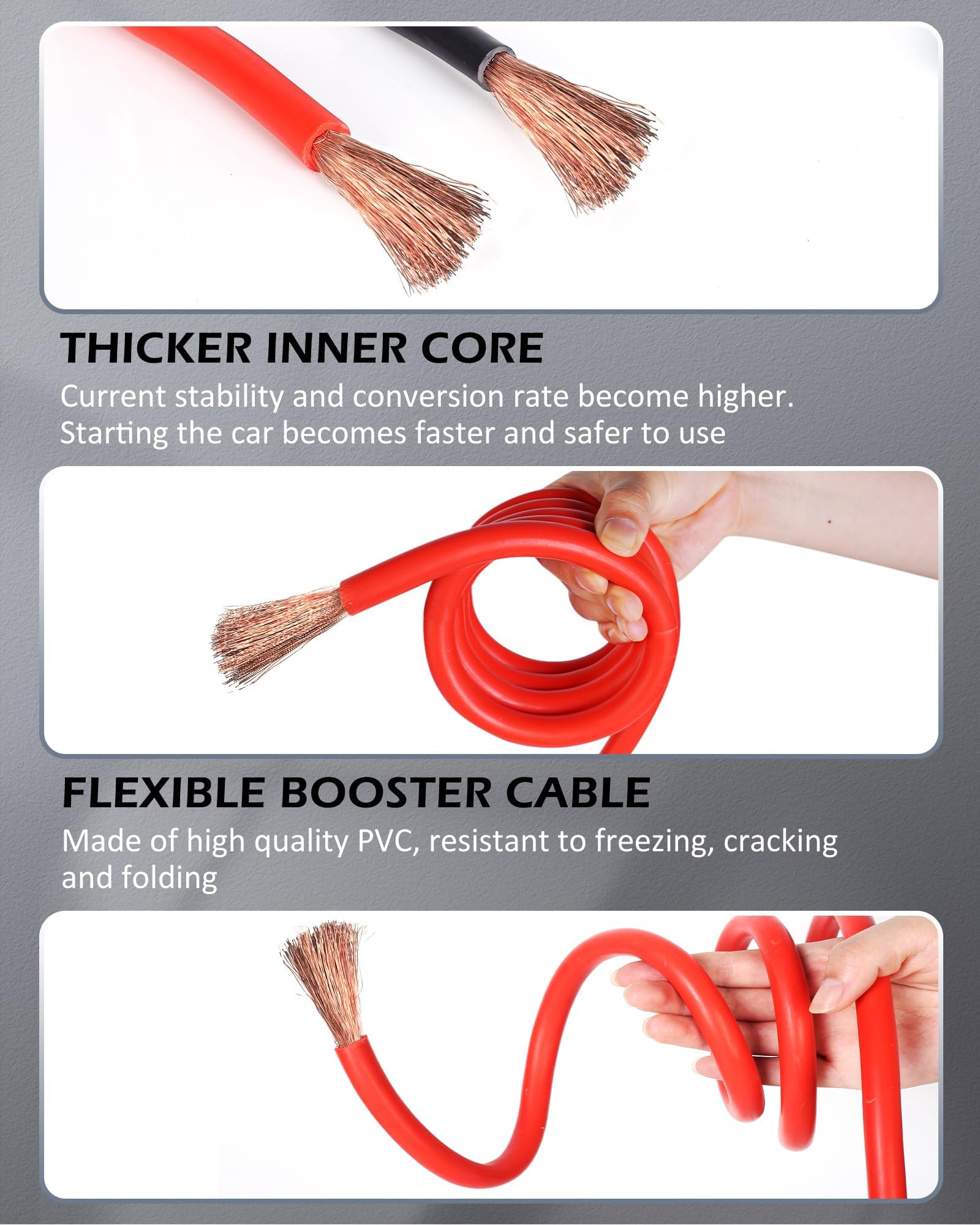 THICKER INNER CORE

Current stability and conversion rate become higher. Starting the car becomes faster and safer to use

FLEXIBLE BOOSTER CABLE

Made of high quality PVC, resistant to freezing, cracking and folding