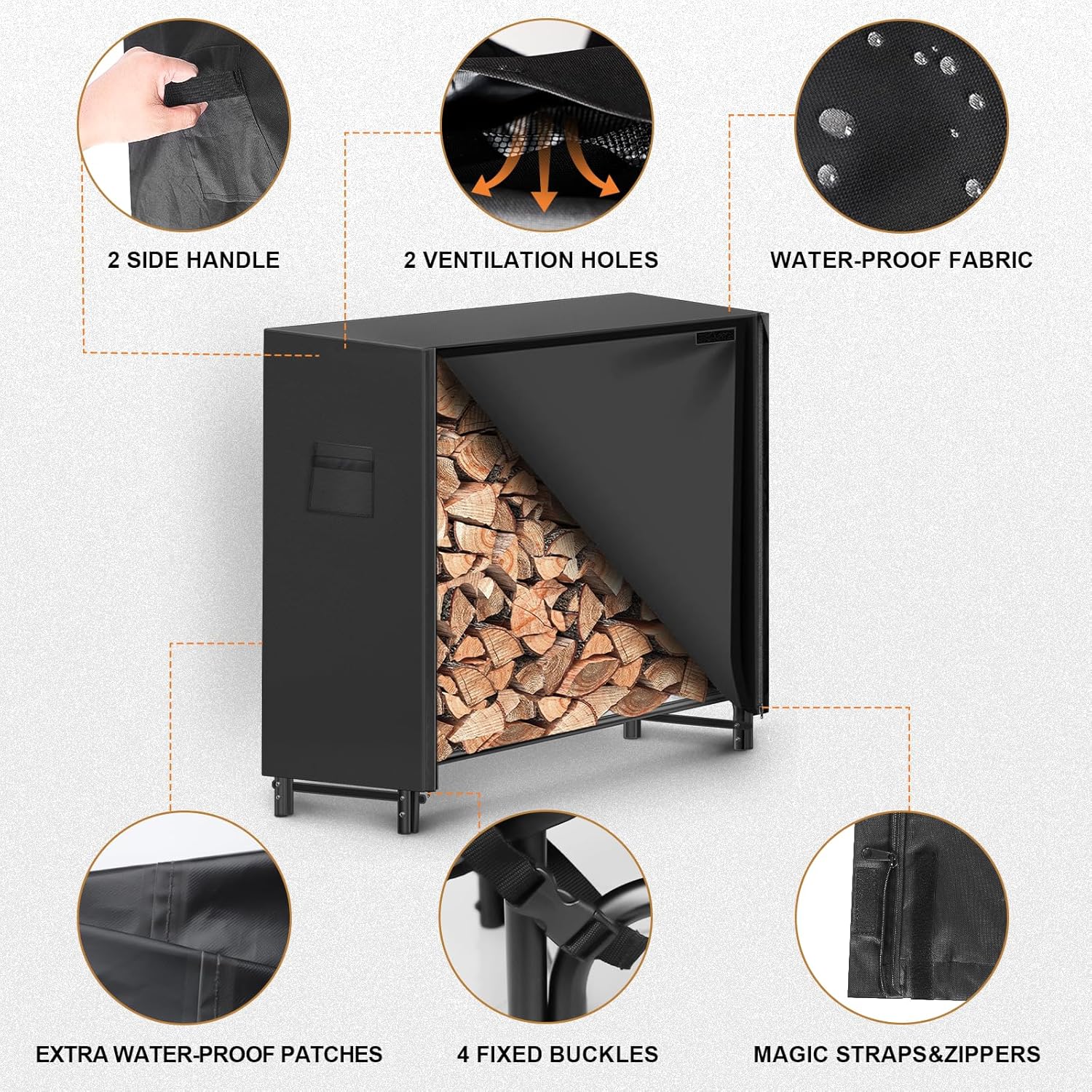 2 SIDE HANDLE

2 VENTILATION HOLES

WATER-PROOF FABRIC

EXTRA WATER-PROOF PATCHES

4 FIXED BUCKLES

MAGIC STRAPS&ZIPPERS