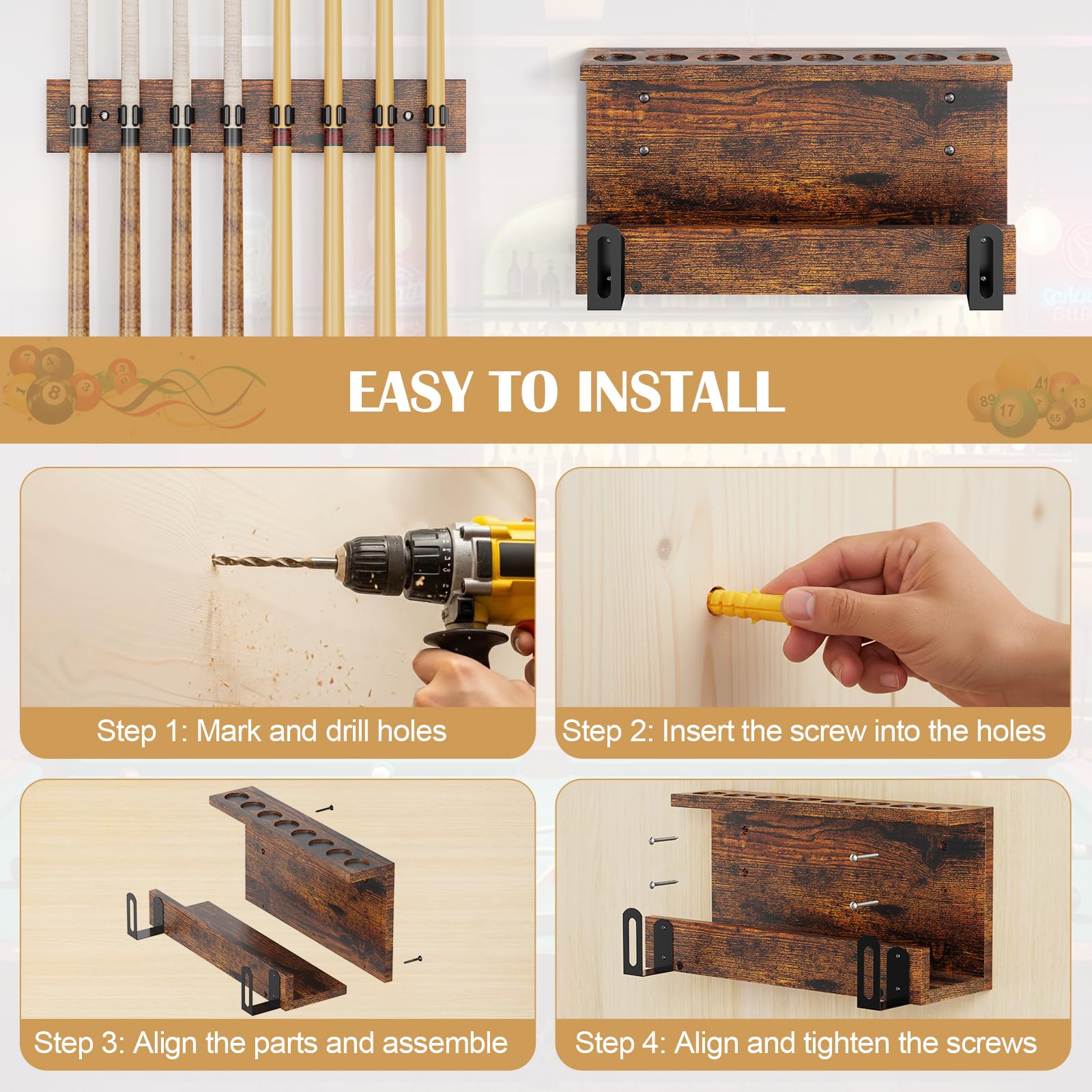 EASY TO INSTALL

Step 1: Mark and drill holes

Step 2: Insert the screw into the holes

Step 3: Align the parts and assemble

Step 4: Align and tighten the screws