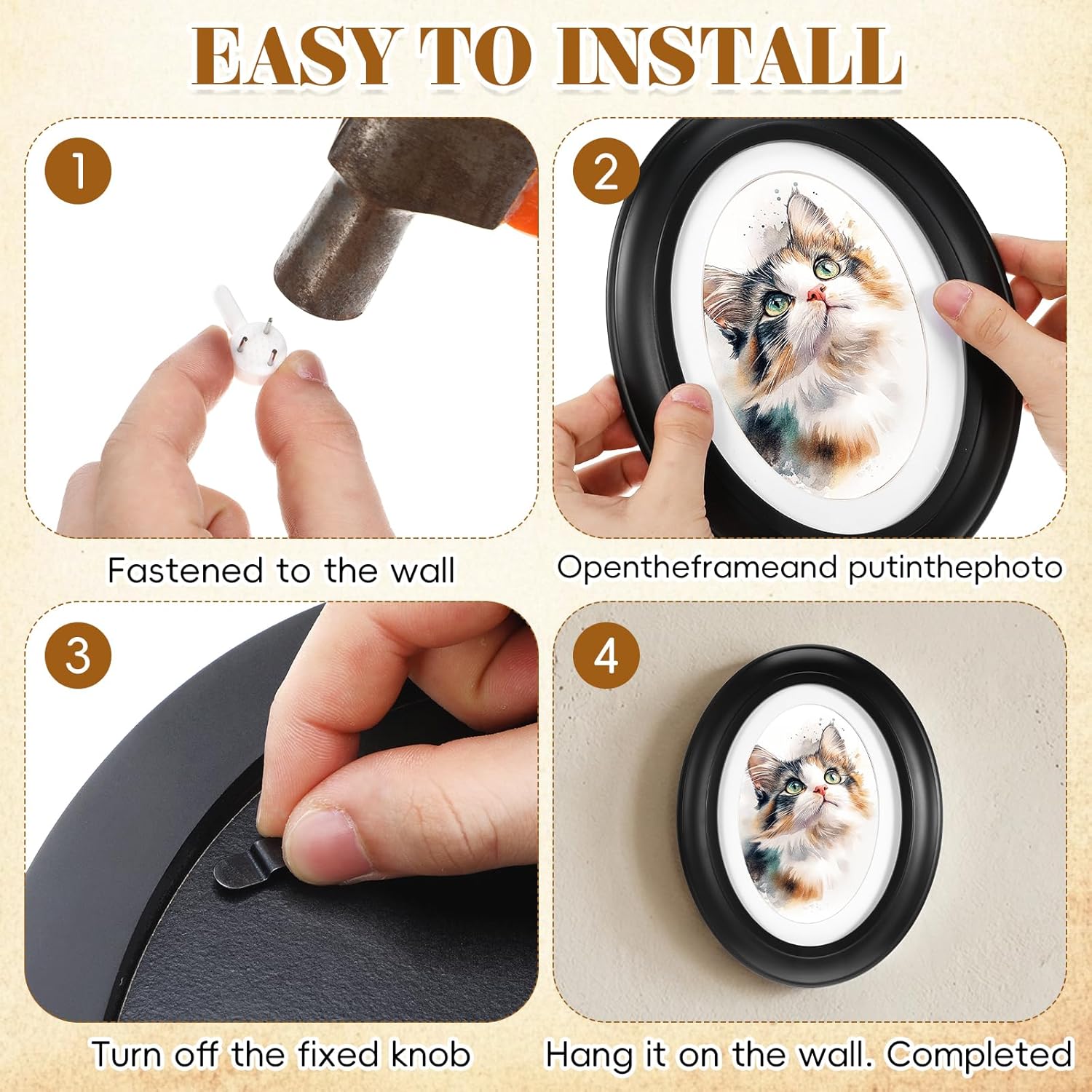 EASY TO INSTALL

1

Fastened to the wall

2

Opentheframeand putinthephoto

3

Turn off the fixed knob

4

Hang it on the wall. Completed