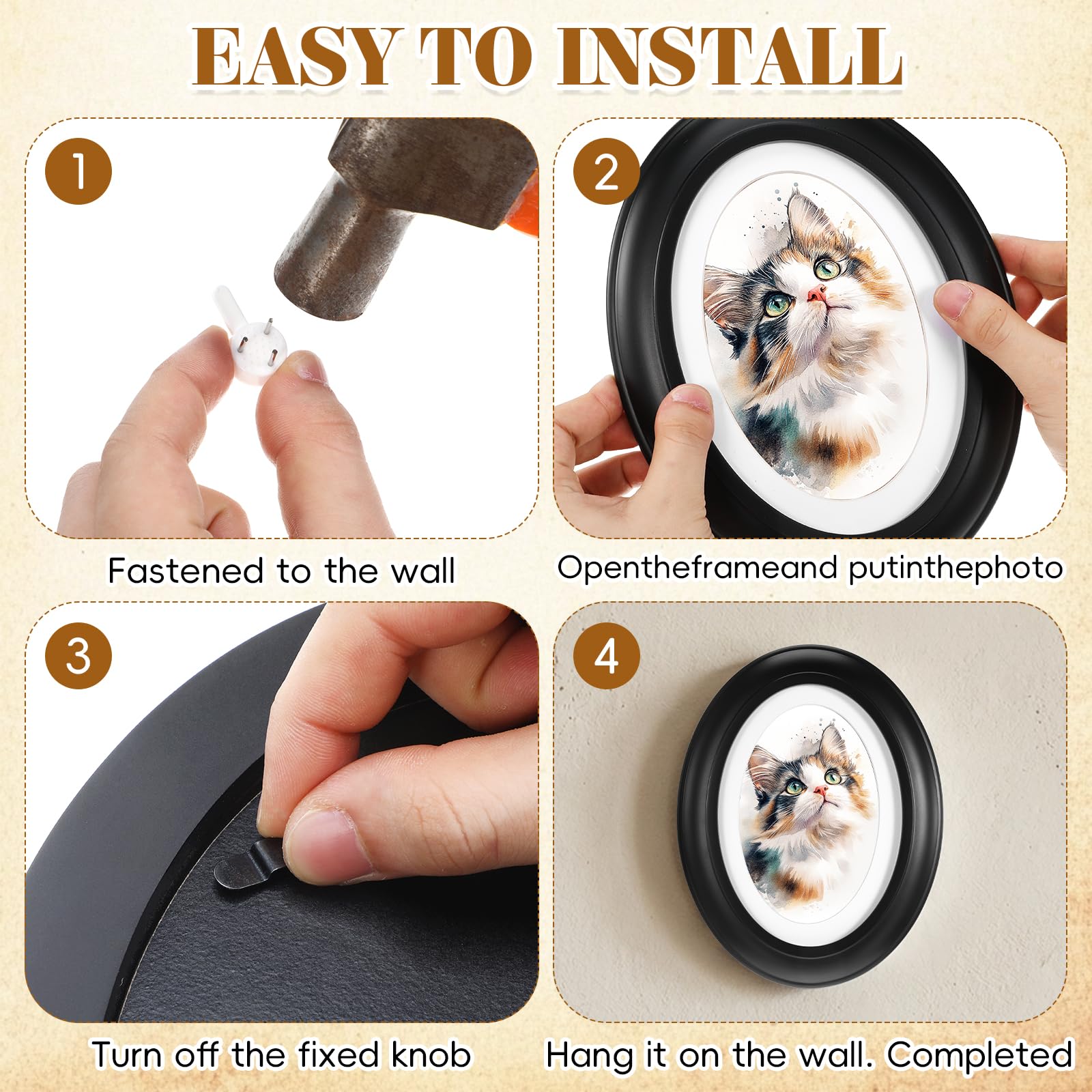 EASY TO INSTALL

1

Fastened to the wall

2

Opentheframeand putinthephoto

3

Turn off the fixed knob

4

Hang it on the wall. Completed