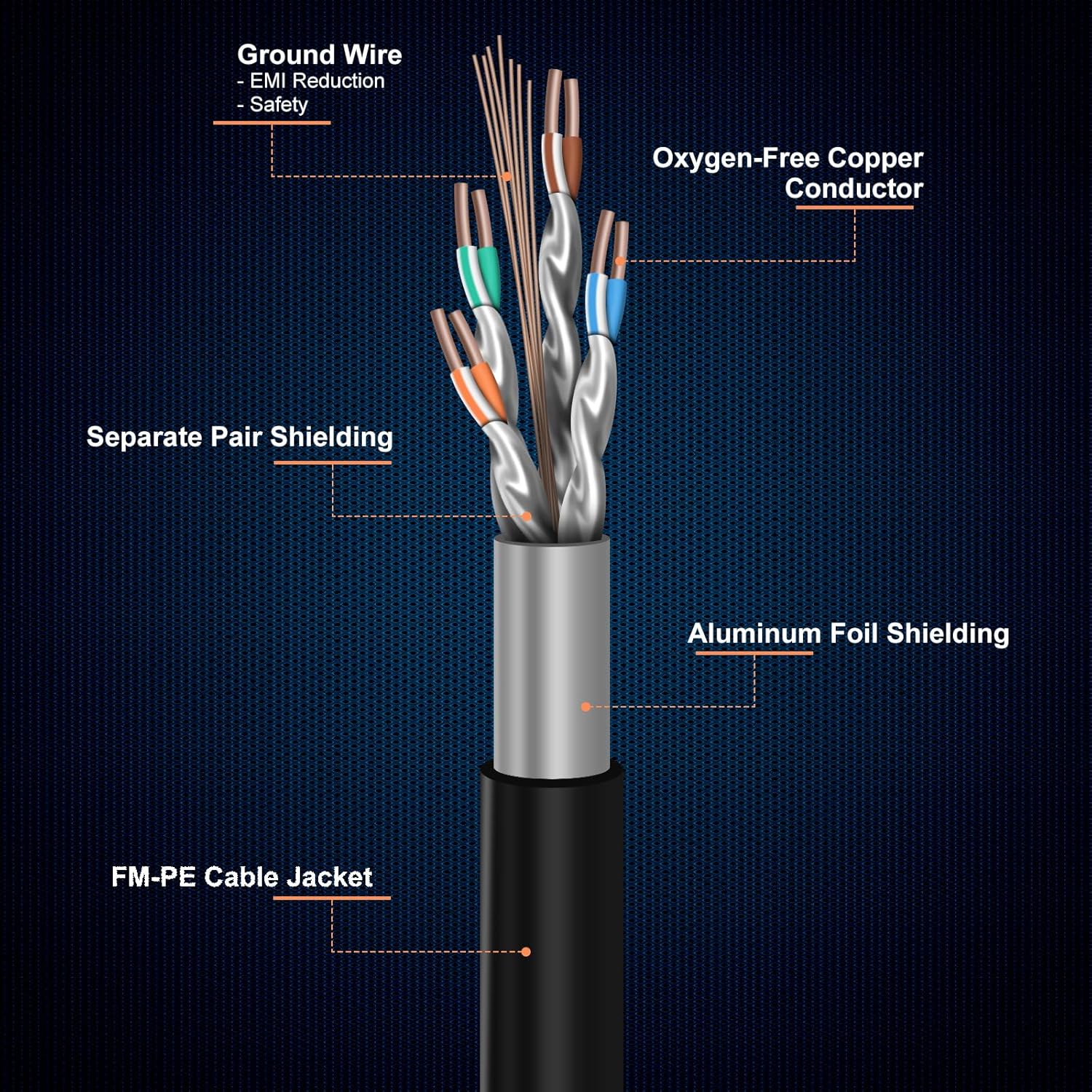 Ground Wire
- EMI Reduction
- Safety

Oxygen-Free Copper Conductor

Separate Pair Shielding

Aluminum Foil Shielding

FM-PE Cable Jacket