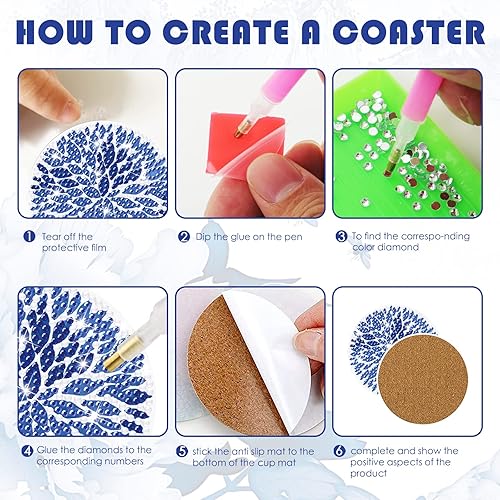 HOW TO CREATE A COASTER

1 Tear off the protective film

2 Dip the glue on the pen

3 To find the correspo-nding color diamond

4 Glue the diamonds to the corresponding numbers

5 stick the anti slip mat to the bottom of the cup mat

6 complete and show the positive aspects of the product